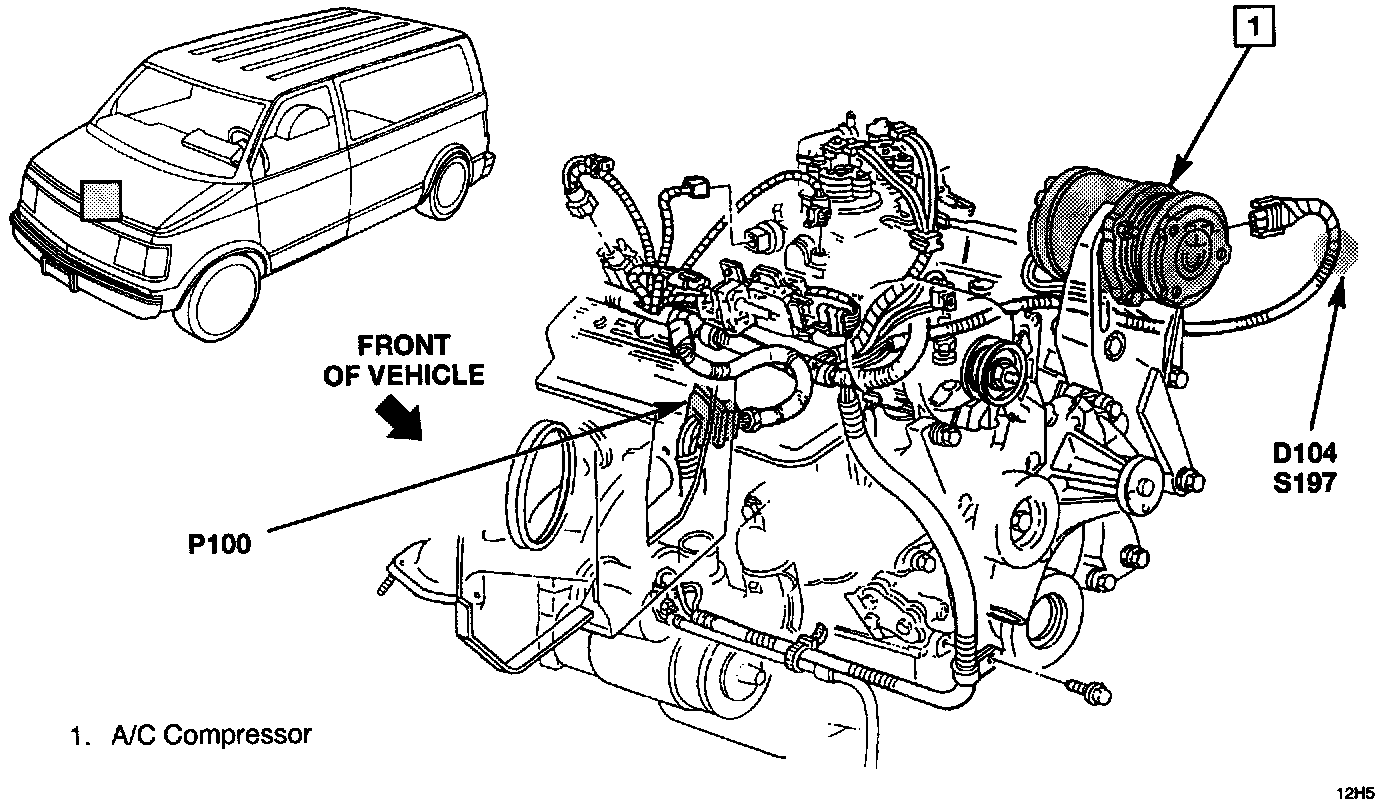 1

FRONT OF VEHICLE

D104
S197

P100

1. A/C Compressor

12H5