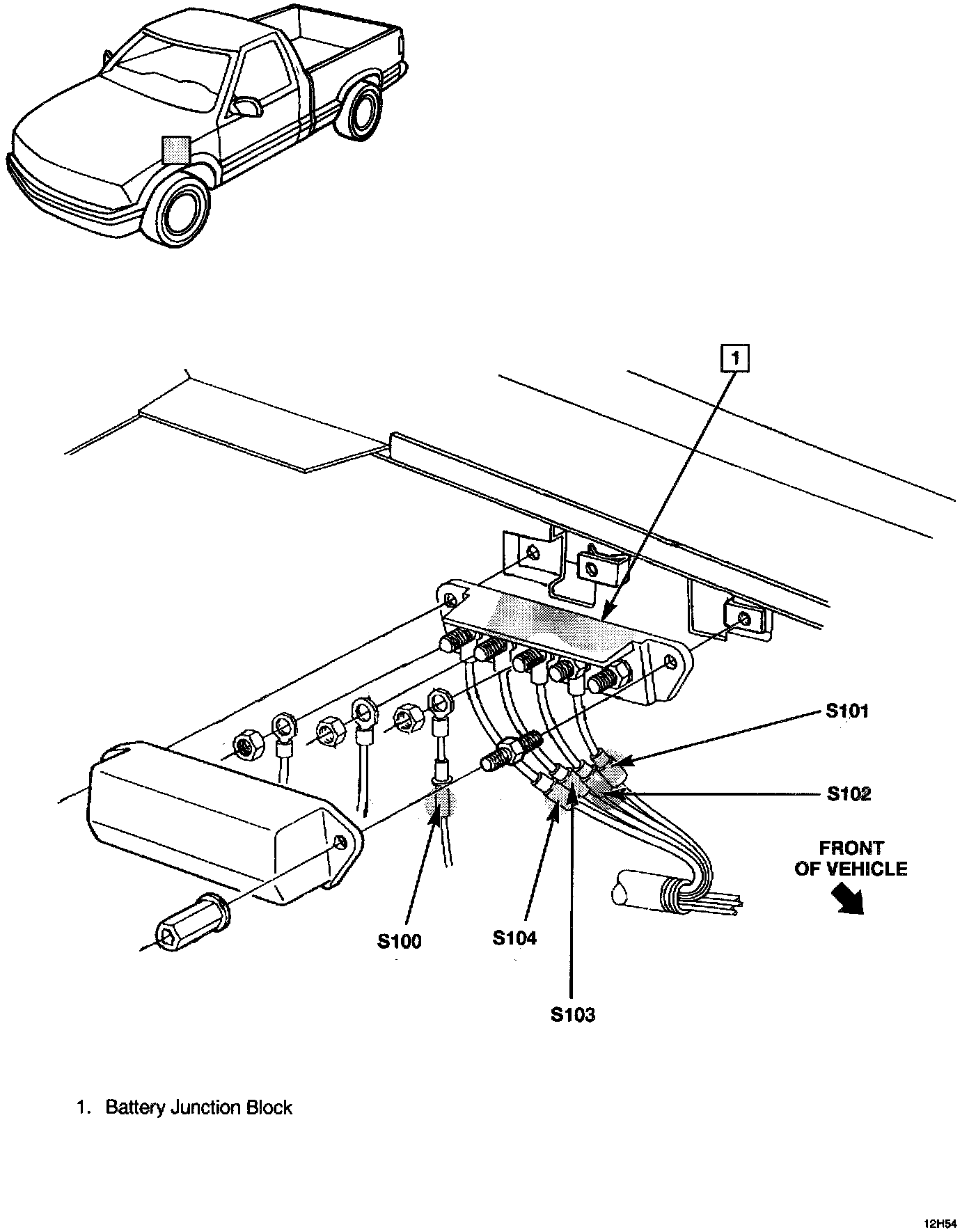 1

S101

S102

FRONT OF VEHICLE

S100

S104

S103

1. Battery Junction Block

12H54