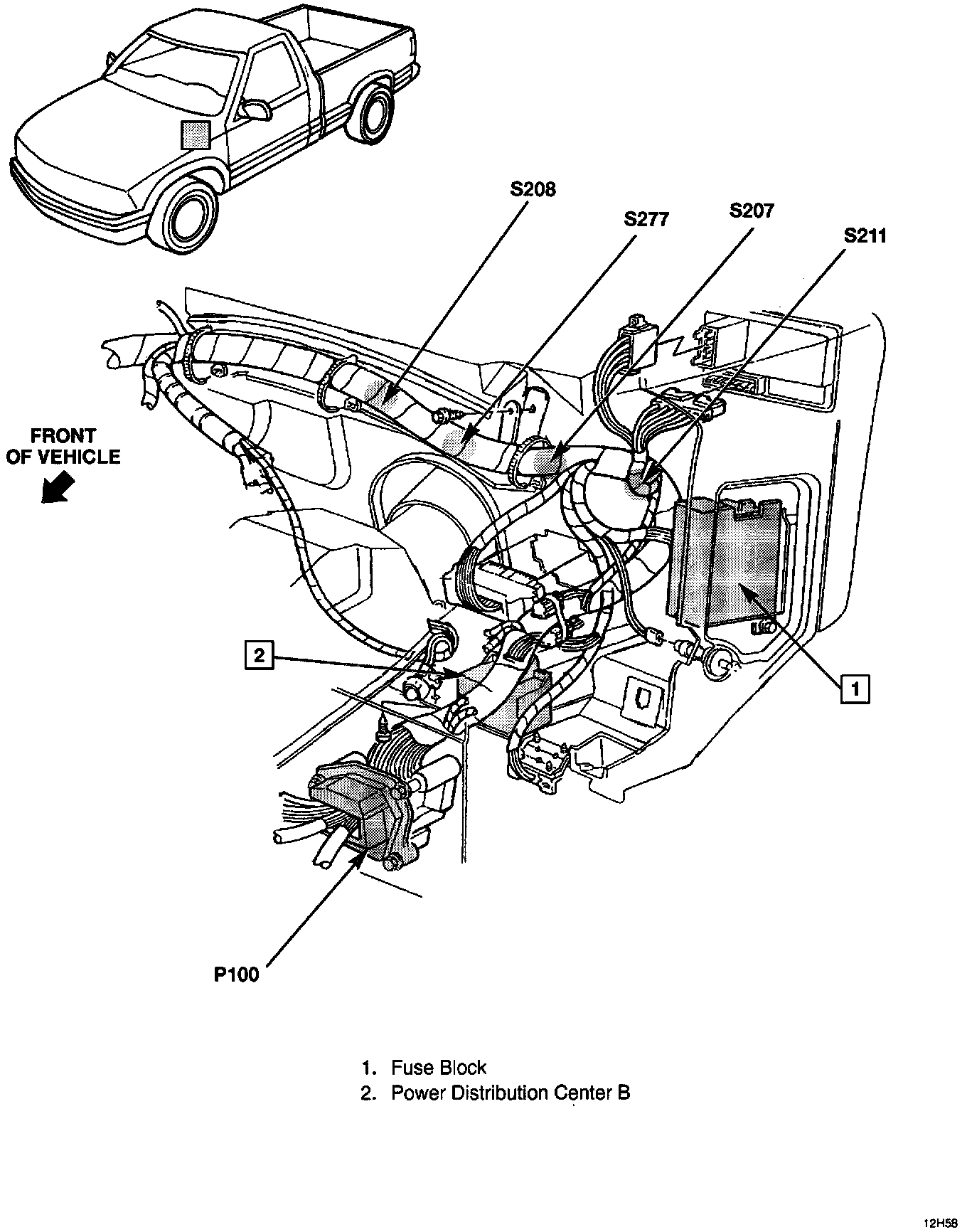 S208
S277
S207
S211
FRONT OF VEHICLE
2
1
P100

1. Fuse Block
2. Power Distribution Center B

12H58