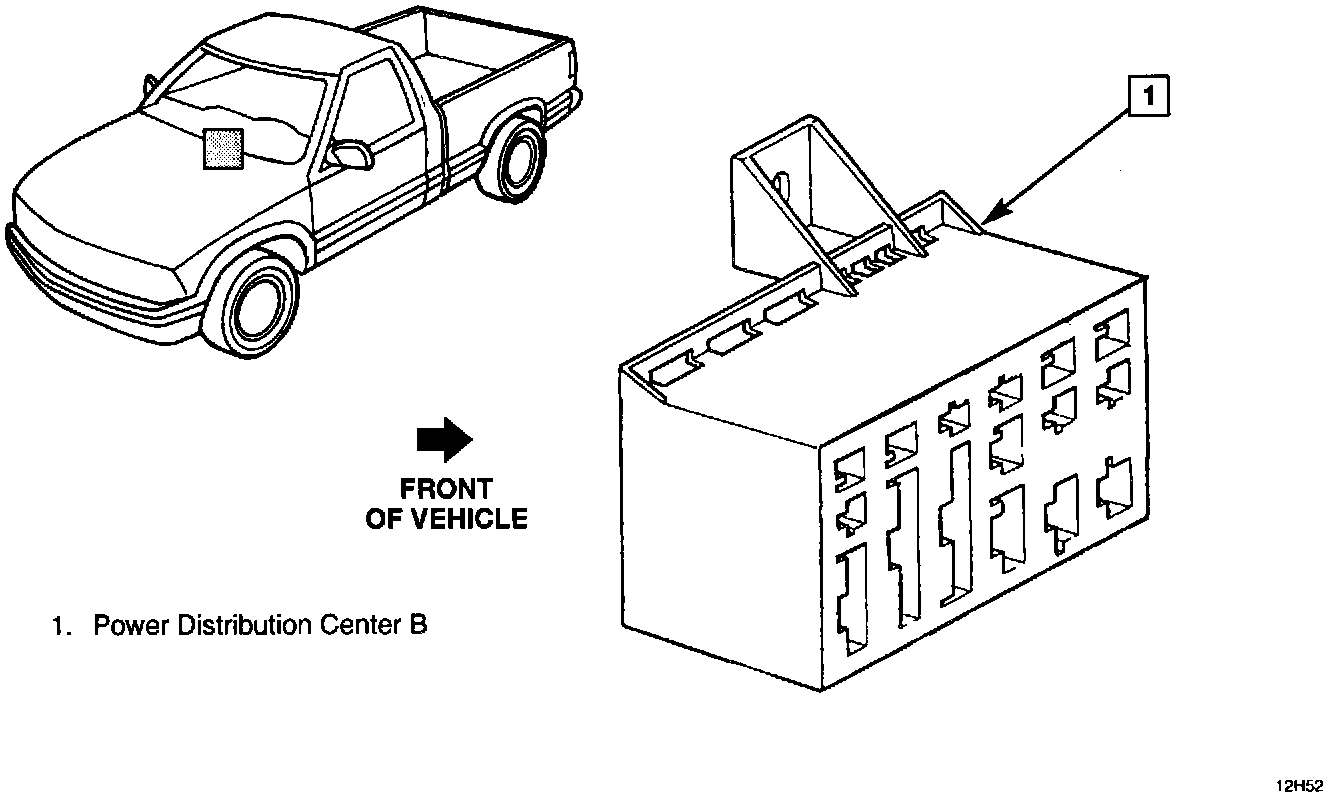 1

FRONT
OF VEHICLE

1. Power Distribution Center B

12H52