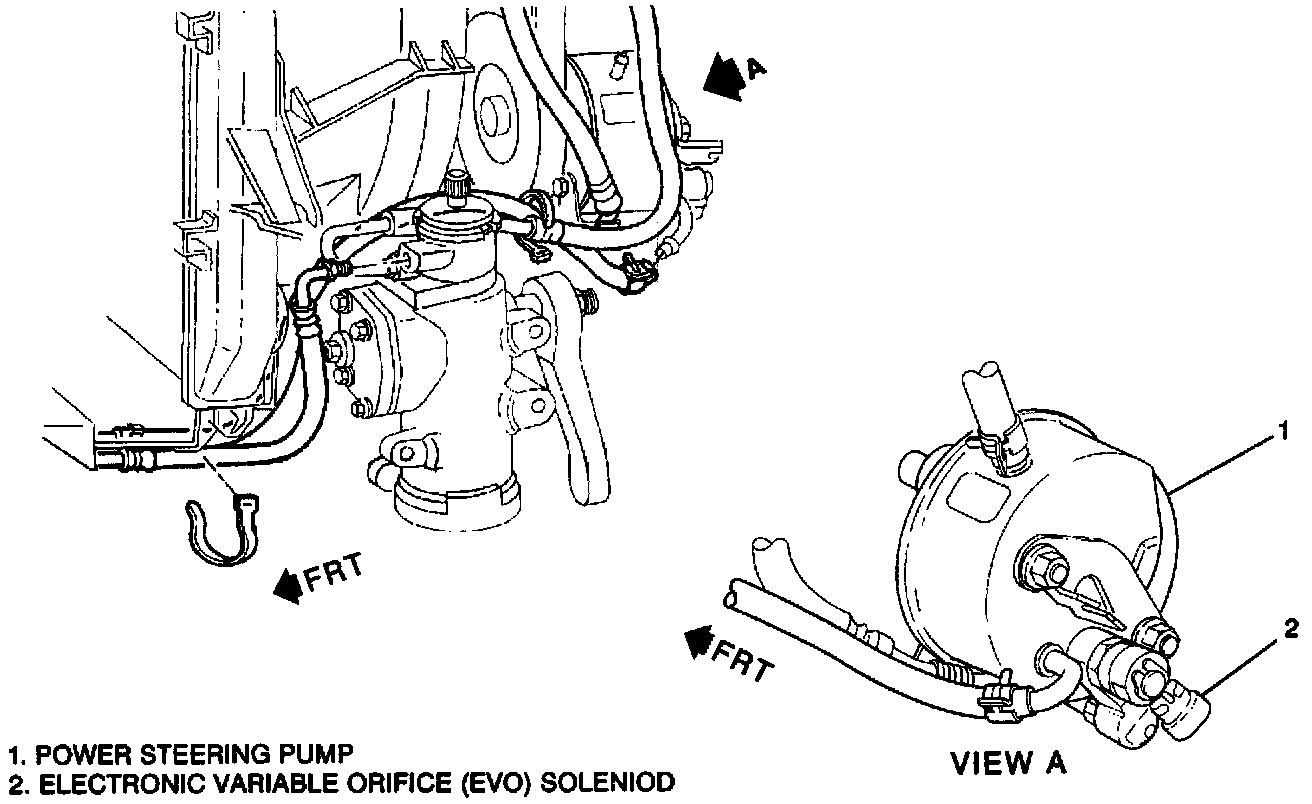 A

FRT

1

2

FRT

VIEW A

1. POWER STEERING PUMP
2. ELECTRONIC VARIABLE ORIFICE (EVO) SOLENIOD