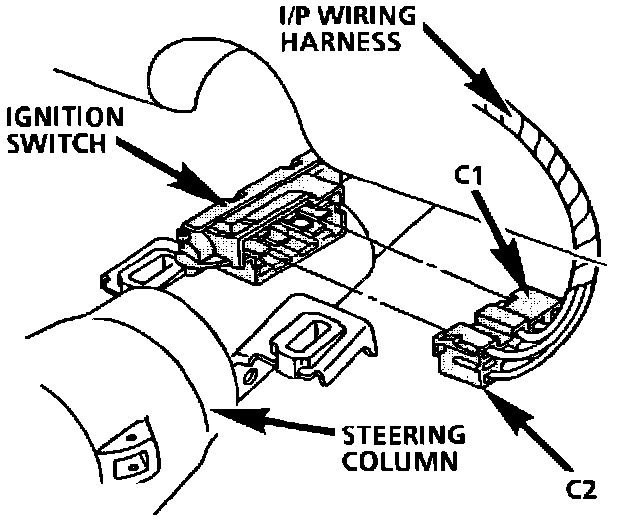 I/P WIRING HARNESS

IGNITION SWITCH

C1

STEERING COLUMN

C2