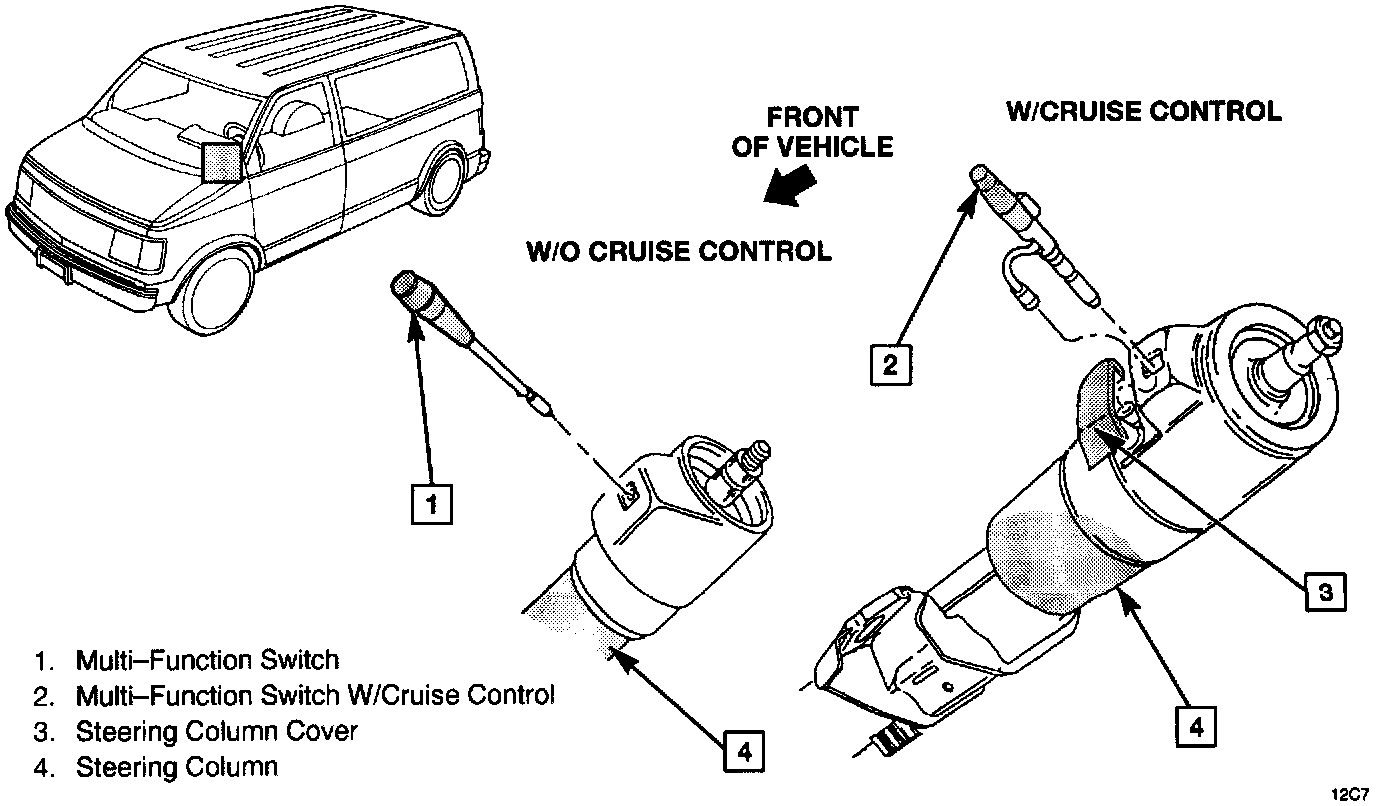 FRONT OF VEHICLE

W/CRUISE CONTROL

W/O CRUISE CONTROL

2

1

3

4

4

1. Multi–Function Switch
2. Multi–Function Switch W/Cruise Control
3. Steering Column Cover
4. Steering Column

12C7