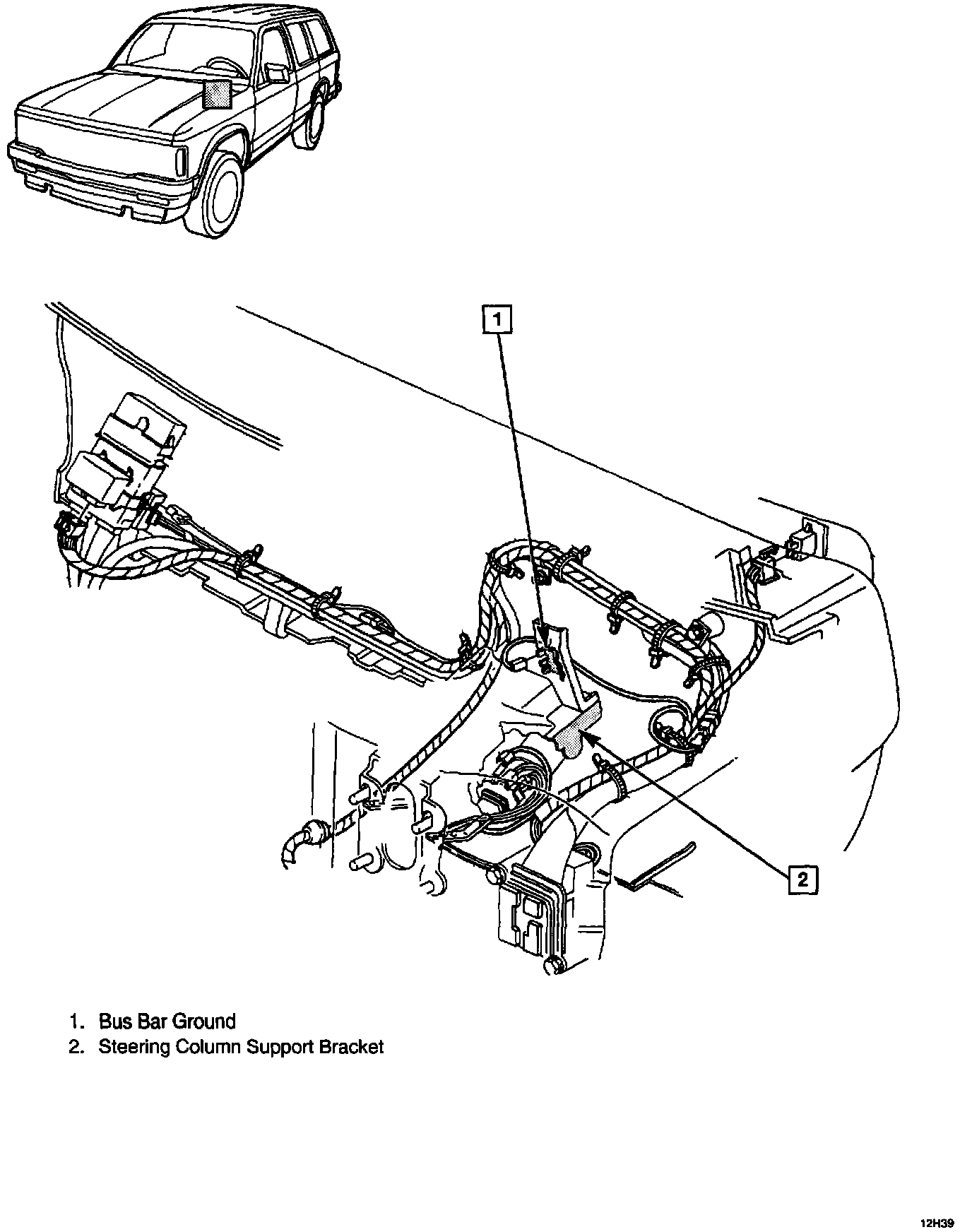 1

2

1. Bus Bar Ground
2. Steering Column Support Bracket

12H39