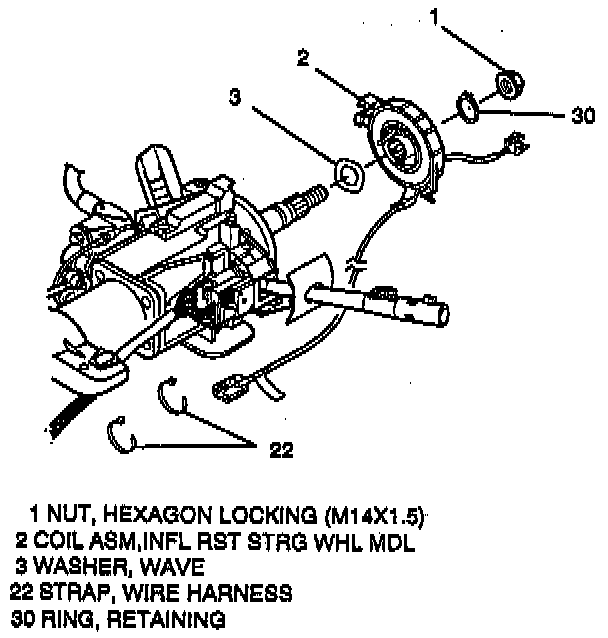 1

2

3

30

22

1 NUT, HEXAGON LOCKING (M14X1.5)
2 COIL ASM,INFL RST STRG WHL MDL
3 WASHER, WAVE
22 STRAP, WIRE HARNESS
30 RING, RETAINING