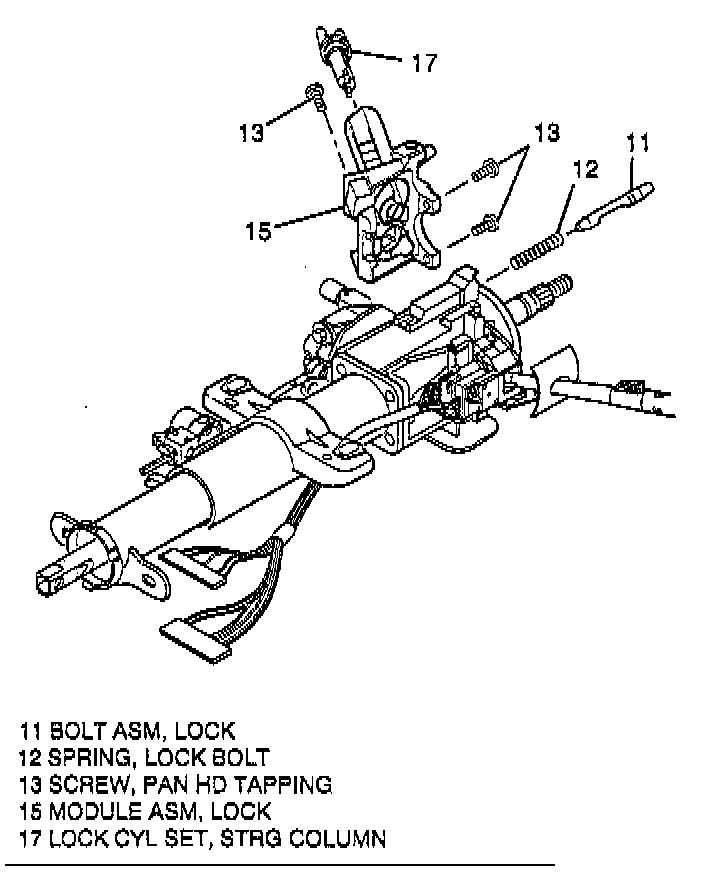 17

13

13

11

12

15

11 BOLT ASM, LOCK
12 SPRING, LOCK BOLT
13 SCREW, PAN HD TAPPING
15 MODULE ASM, LOCK
17 LOCK CYL SET, STRG COLUMN