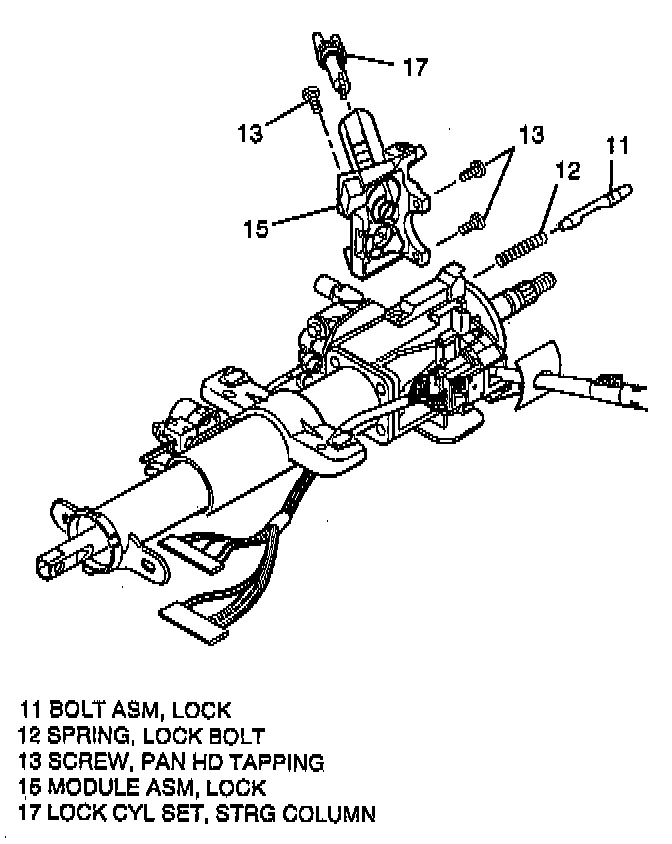 17
13
13
11
12
15

11 BOLT ASM, LOCK
12 SPRING, LOCK BOLT
13 SCREW, PAN HD TAPPING
15 MODULE ASM, LOCK
17 LOCK CYL SET, STRG COLUMN