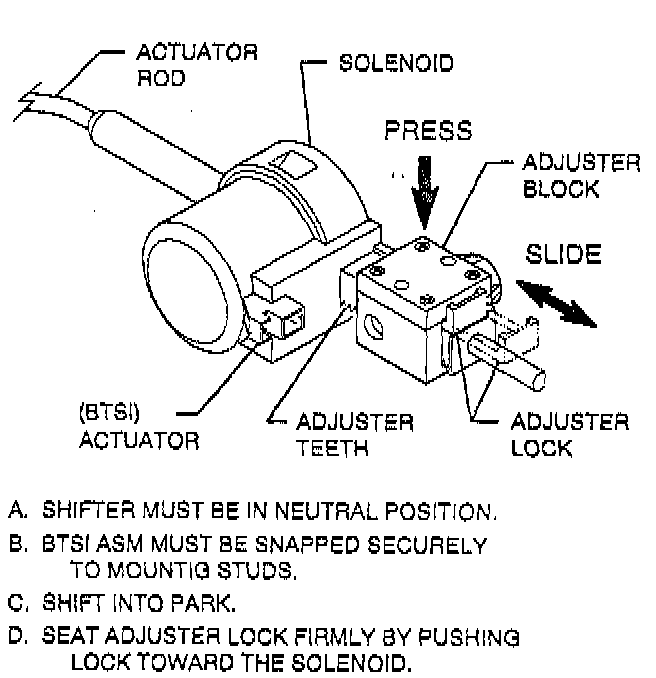 ACTUATOR ROD

SOLENOID

PRESS

ADJUSTER BLOCK

SLIDE

(BTSI) ACTUATOR

ADJUSTER TEETH

ADJUSTER LOCK

A. SHIFTER MUST BE IN NEUTRAL POSITION.

B. BTSI ASM MUST BE SNAPPED SECURELY TO MOUNTIG STUDS.

C. SHIFT INTO PARK.

D. SEAT ADJUSTER LOCK FIRMLY BY PUSHING LOCK TOWARD THE SOLENOID.