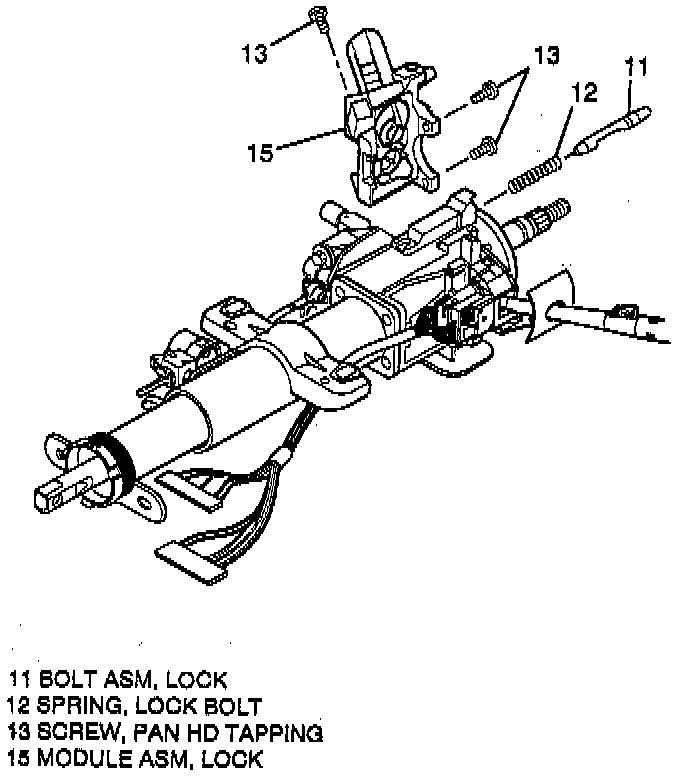 13
13
11
12
15

11 BOLT ASM, LOCK
12 SPRING, LOCK BOLT
13 SCREW, PAN HD TAPPING
15 MODULE ASM, LOCK