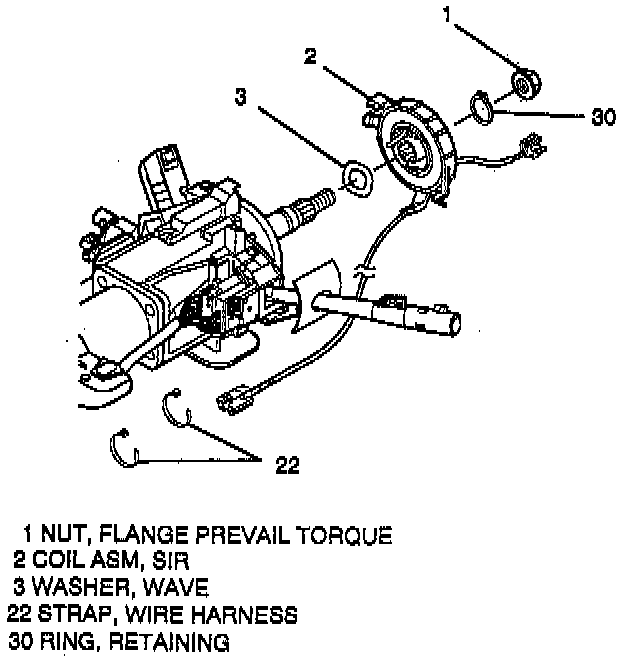 1
2
3
30
22

1 NUT, FLANGE PREVAIL TORQUE
2 COIL ASM, SIR
3 WASHER, WAVE
22 STRAP, WIRE HARNESS
30 RING, RETAINING