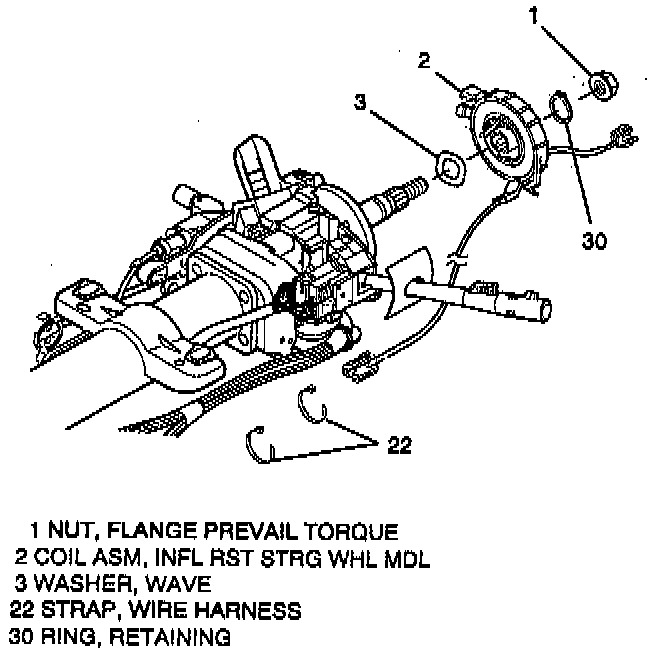 1

2

3

30

22

1 NUT, FLANGE PREVAIL TORQUE
2 COIL ASM, INFL RST STRG WHL MDL
3 WASHER, WAVE
22 STRAP, WIRE HARNESS
30 RING, RETAINING