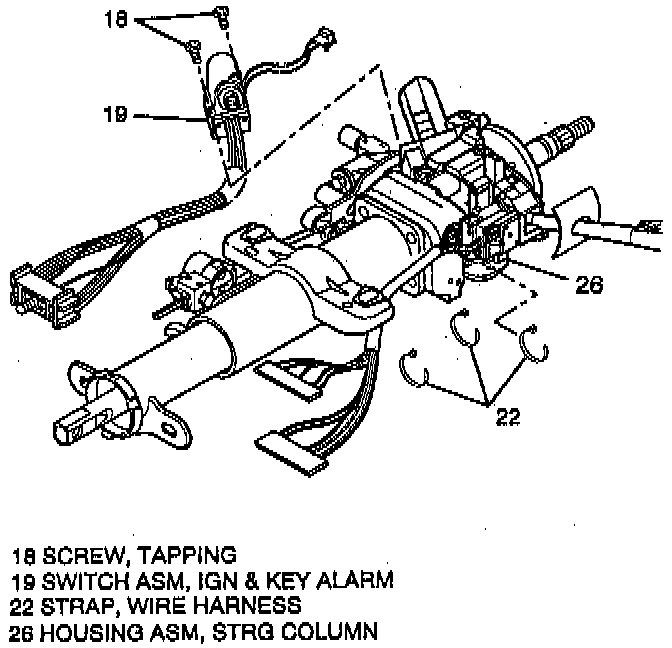 18

19

26

22

18 SCREW, TAPPING
19 SWITCH ASM, IGN & KEY ALARM
22 STRAP, WIRE HARNESS
26 HOUSING ASM, STRG COLUMN