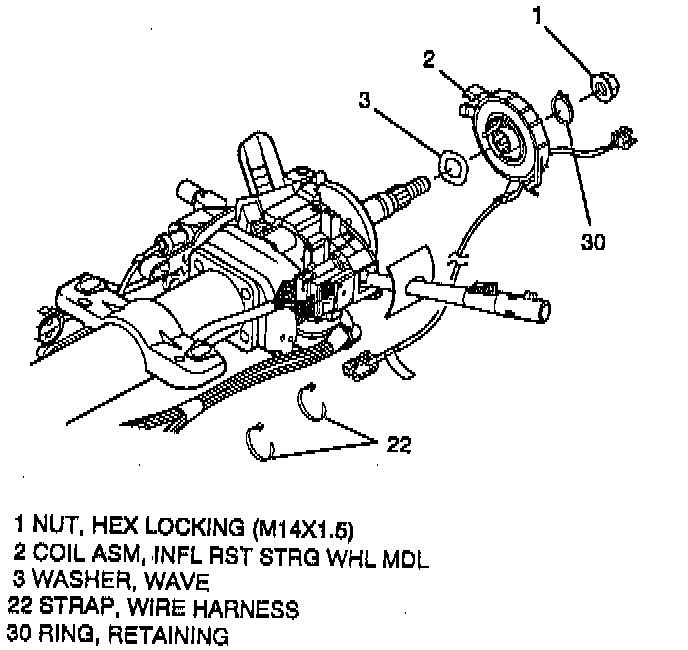 1
2
3
30
22

1 NUT, HEX LOCKING (M14X1.5)
2 COIL ASM, INFL RST STRG WHL MDL
3 WASHER, WAVE
22 STRAP, WIRE HARNESS
30 RING, RETAINING