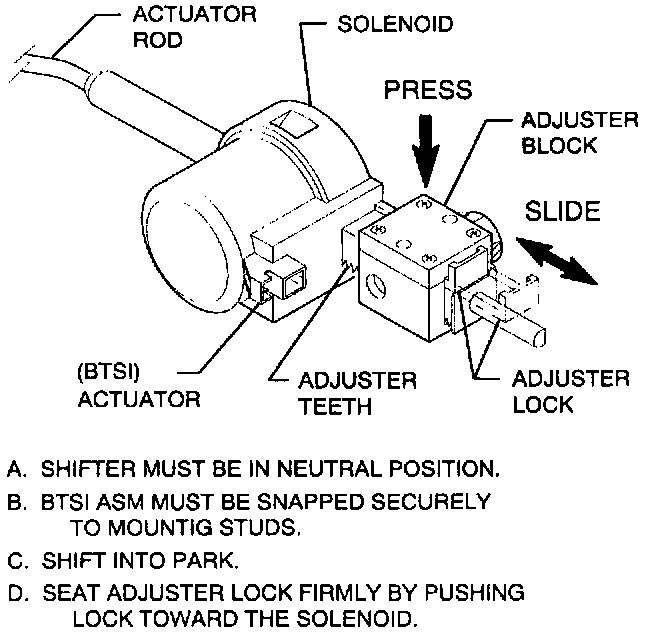 ACTUATOR ROD

SOLENOID

PRESS

ADJUSTER BLOCK

SLIDE

(BTSI) ACTUATOR

ADJUSTER TEETH

ADJUSTER LOCK

A. SHIFTER MUST BE IN NEUTRAL POSITION.

B. BTSI ASM MUST BE SNAPPED SECURELY TO MOUNTIG STUDS.

C. SHIFT INTO PARK.

D. SEAT ADJUSTER LOCK FIRMLY BY PUSHING LOCK TOWARD THE SOLENOID.