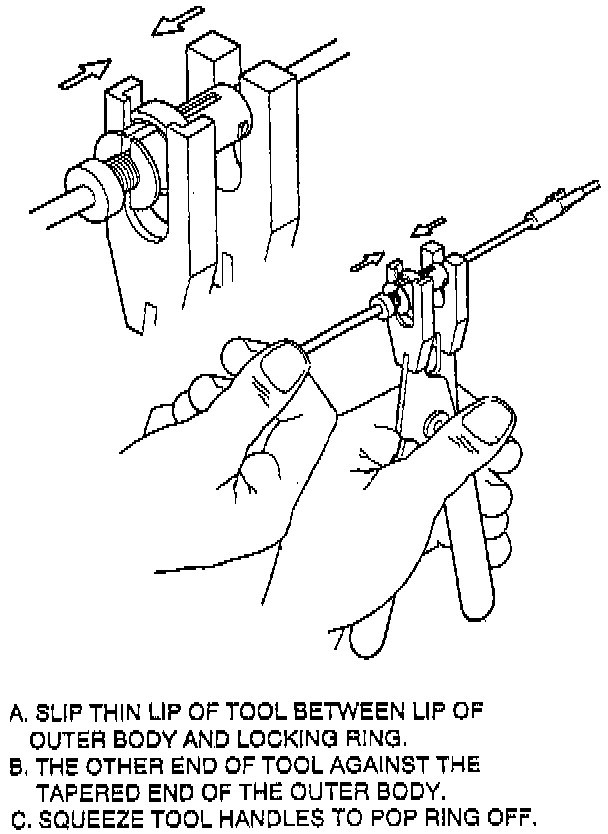 A. SLIP THIN LIP OF TOOL BETWEEN LIP OF OUTER BODY AND LOCKING RING.
B. THE OTHER END OF TOOL AGAINST THE TAPERED END OF THE OUTER BODY.
C. SQUEEZE TOOL HANDLES TO POP RING OFF.