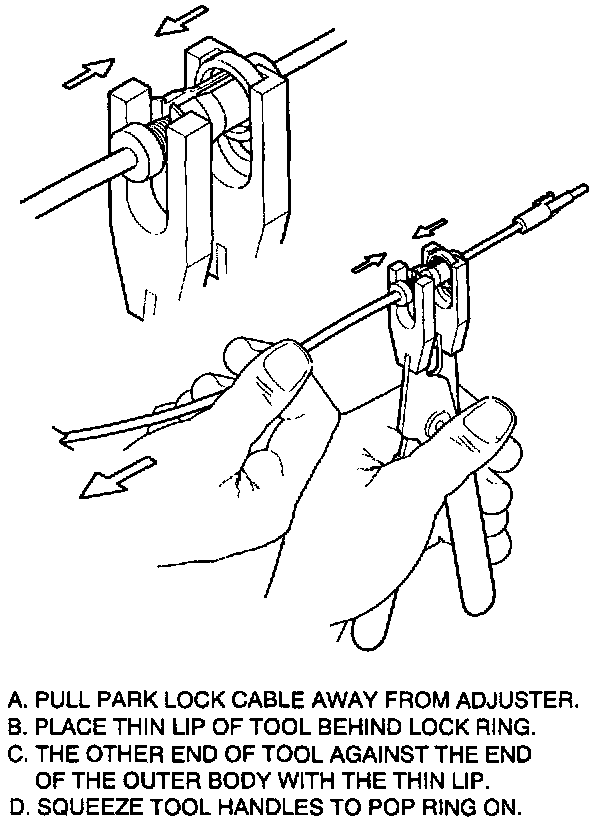 A. PULL PARK LOCK CABLE AWAY FROM ADJUSTER.
B. PLACE THIN LIP OF TOOL BEHIND LOCK RING.
C. THE OTHER END OF TOOL AGAINST THE END OF THE OUTER BODY WITH THE THIN LIP.
D. SQUEEZE TOOL HANDLES TO POP RING ON.