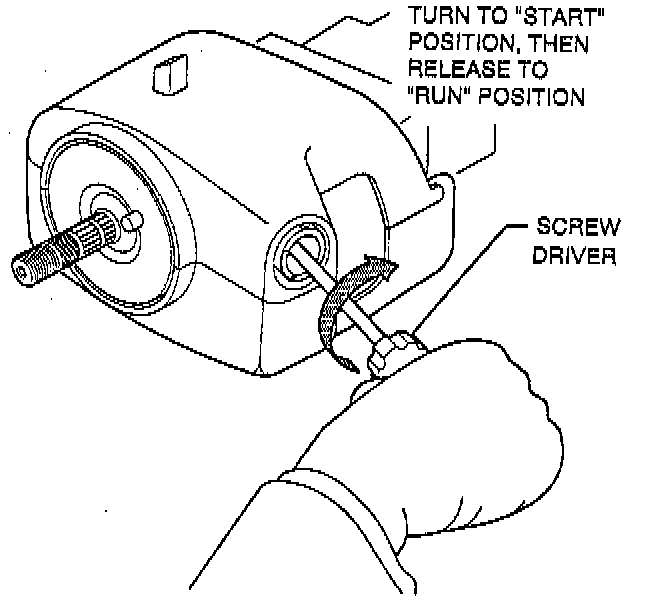 TURN TO "START" POSITION, THEN RELEASE TO "RUN" POSITION

SCREW DRIVER