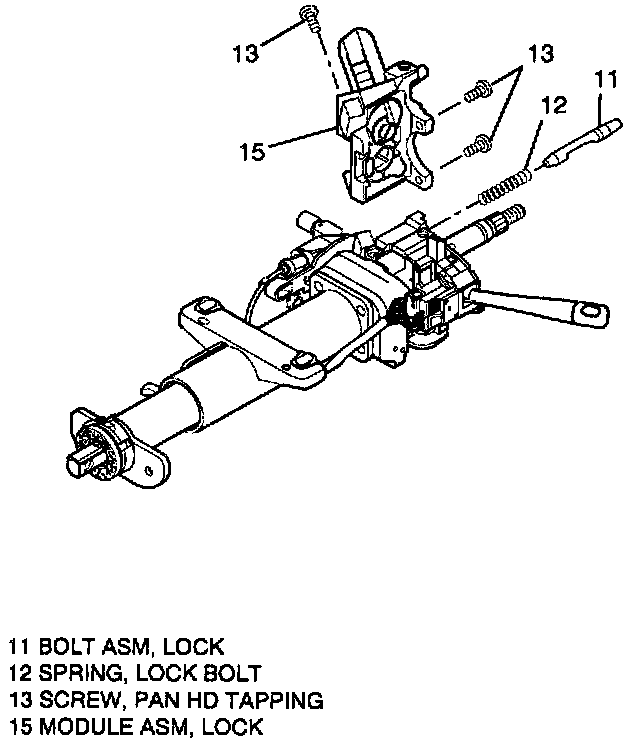 13
13
11
12
15

11 BOLT ASM, LOCK
12 SPRING, LOCK BOLT
13 SCREW, PAN HD TAPPING
15 MODULE ASM, LOCK