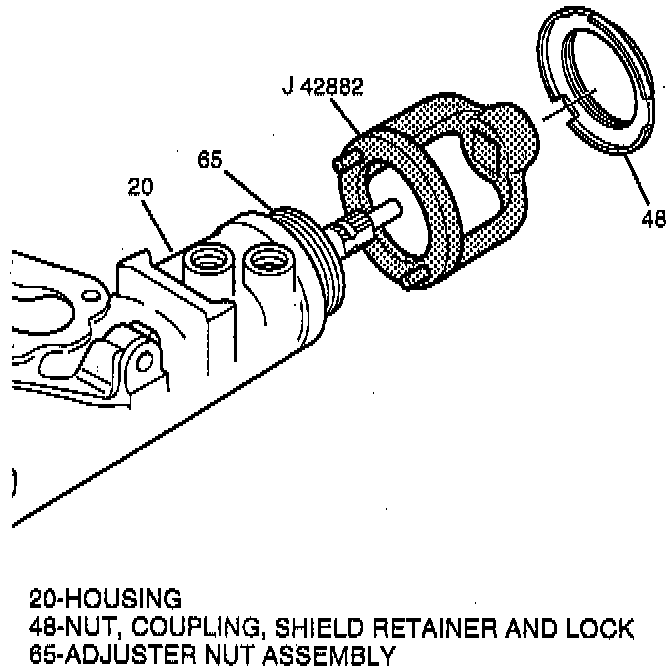 J 42882

65

20

48

20-HOUSING
48-NUT, COUPLING, SHIELD RETAINER AND LOCK
65-ADJUSTER NUT ASSEMBLY