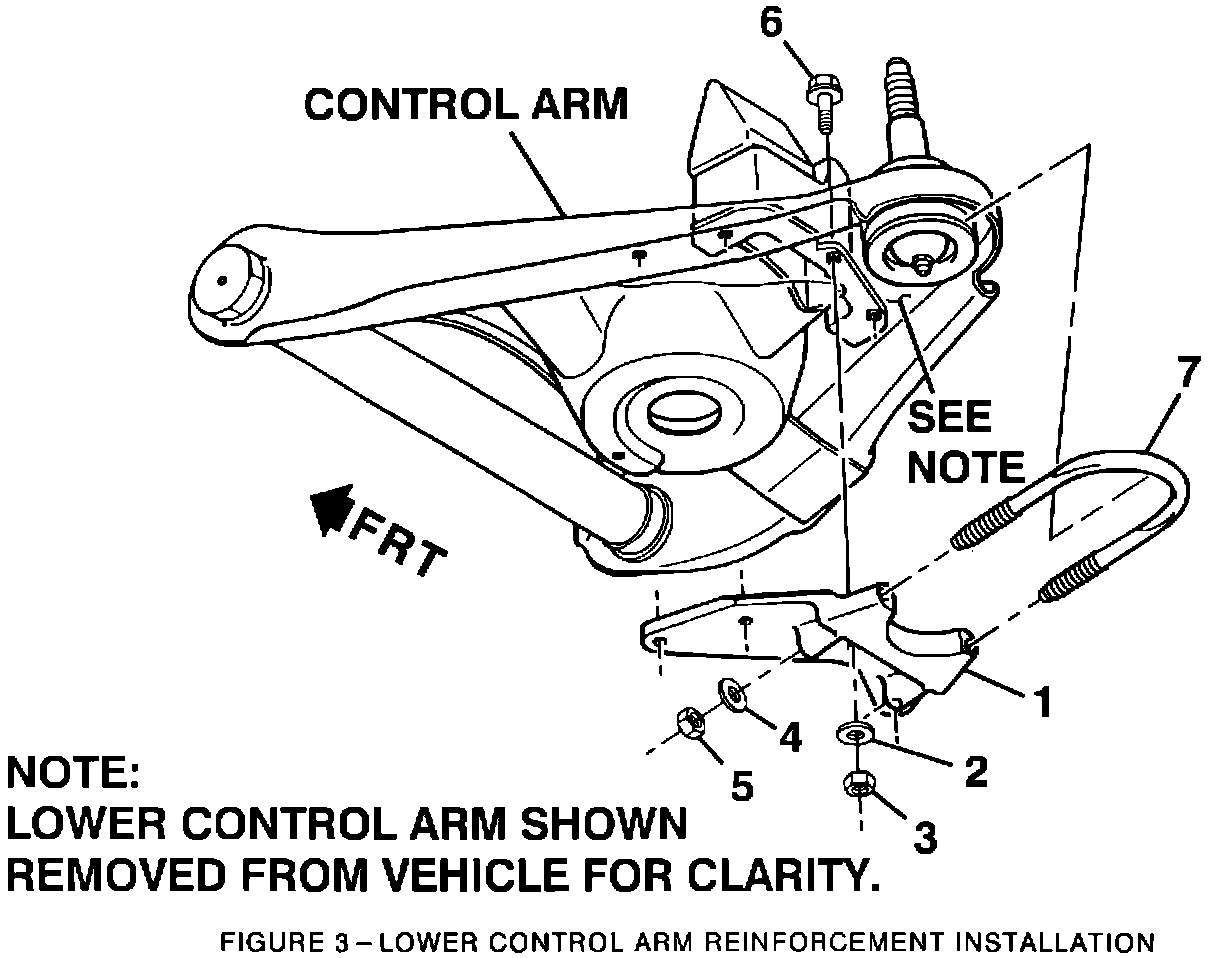 6

CONTROL ARM

SEE NOTE

7

FRT

1

4

2

5

3

NOTE:
LOWER CONTROL ARM SHOWN REMOVED FROM VEHICLE FOR CLARITY.

FIGURE 3 – LOWER CONTROL ARM REINFORCEMENT INSTALLATION