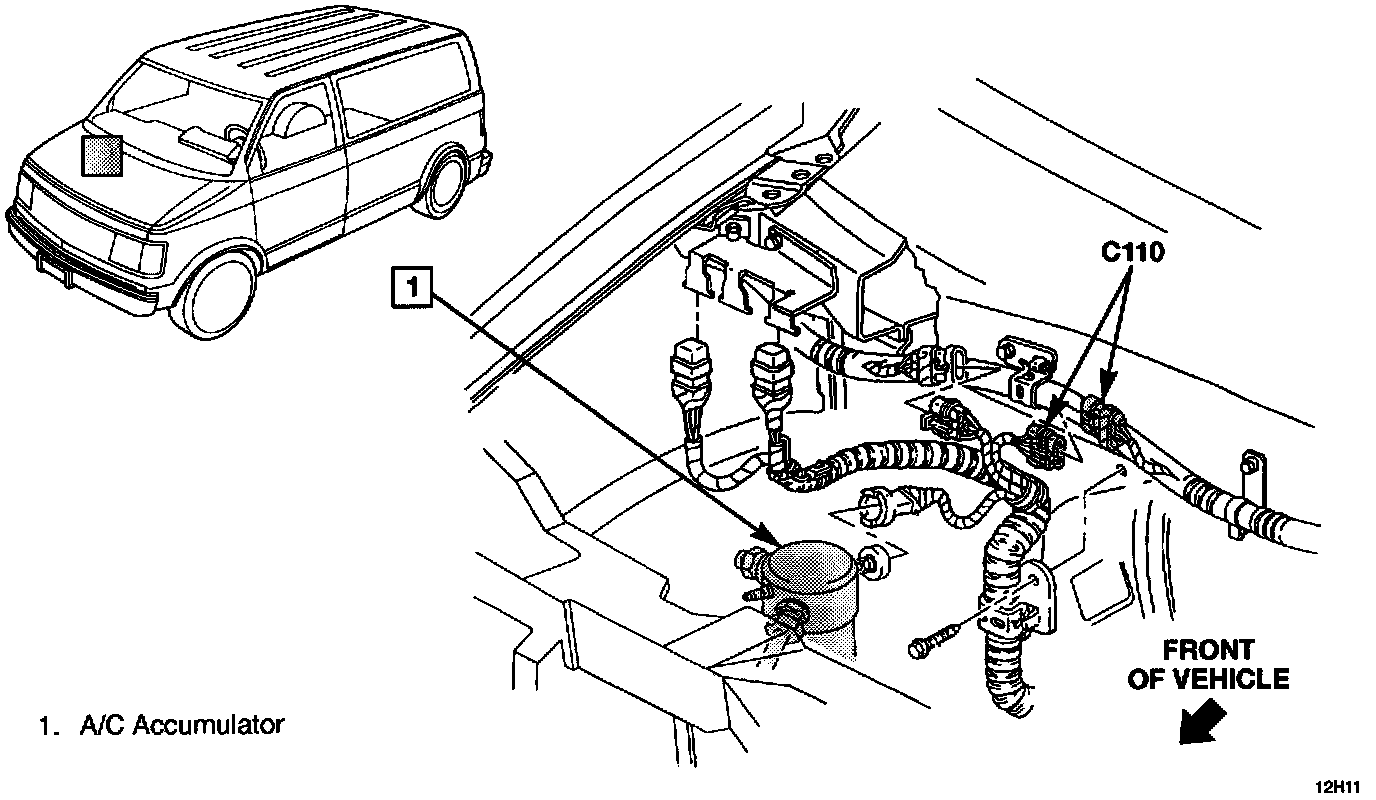 1

C110

FRONT OF VEHICLE

1. A/C Accumulator

12H11