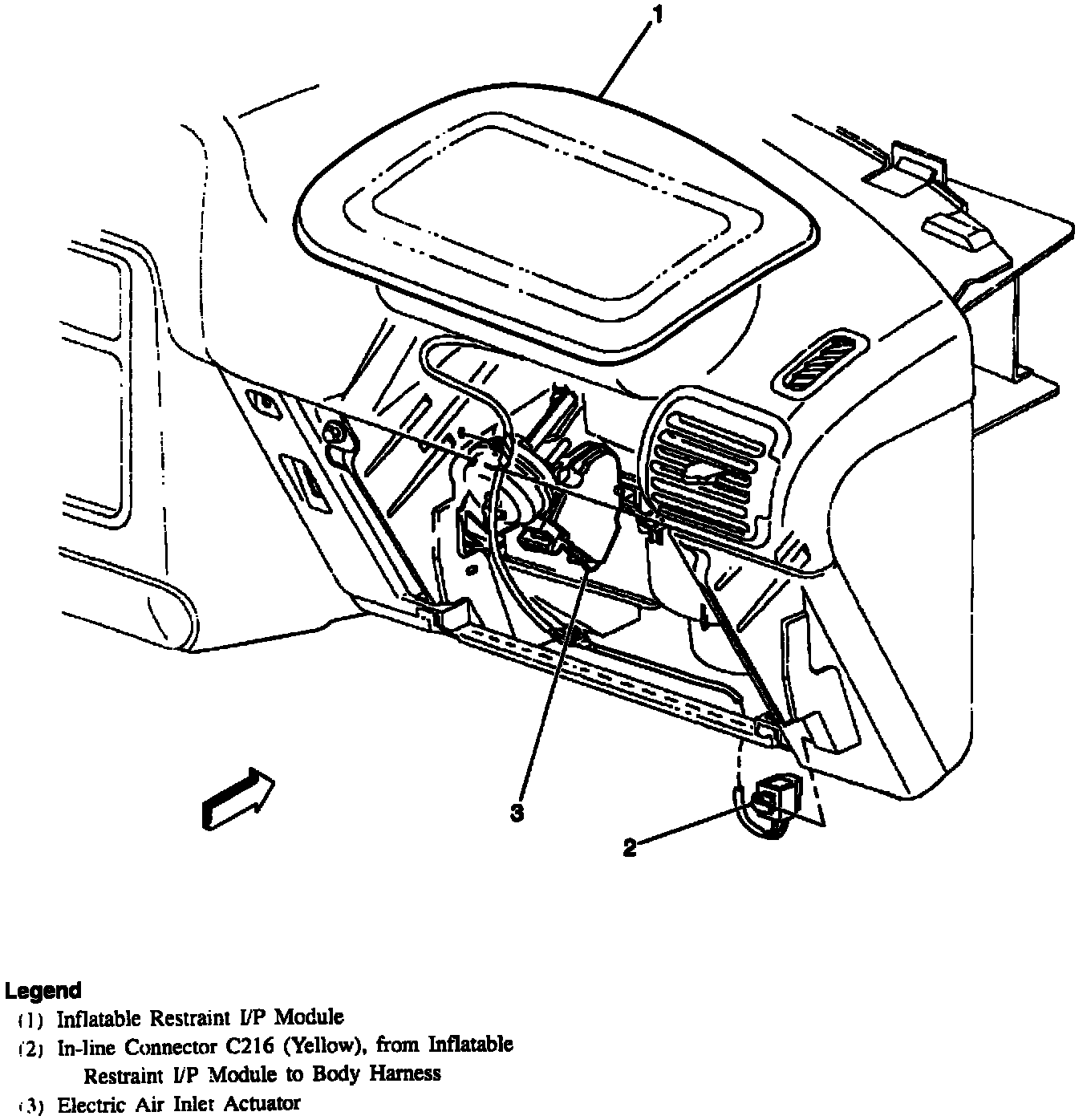 1

3

2

Legend
(1) Inflatable Restraint I/P Module
(2) In-line Connector C216 (Yellow), from Inflatable Restraint I/P Module to Body Harness
(3) Electric Air Inlet Actuator