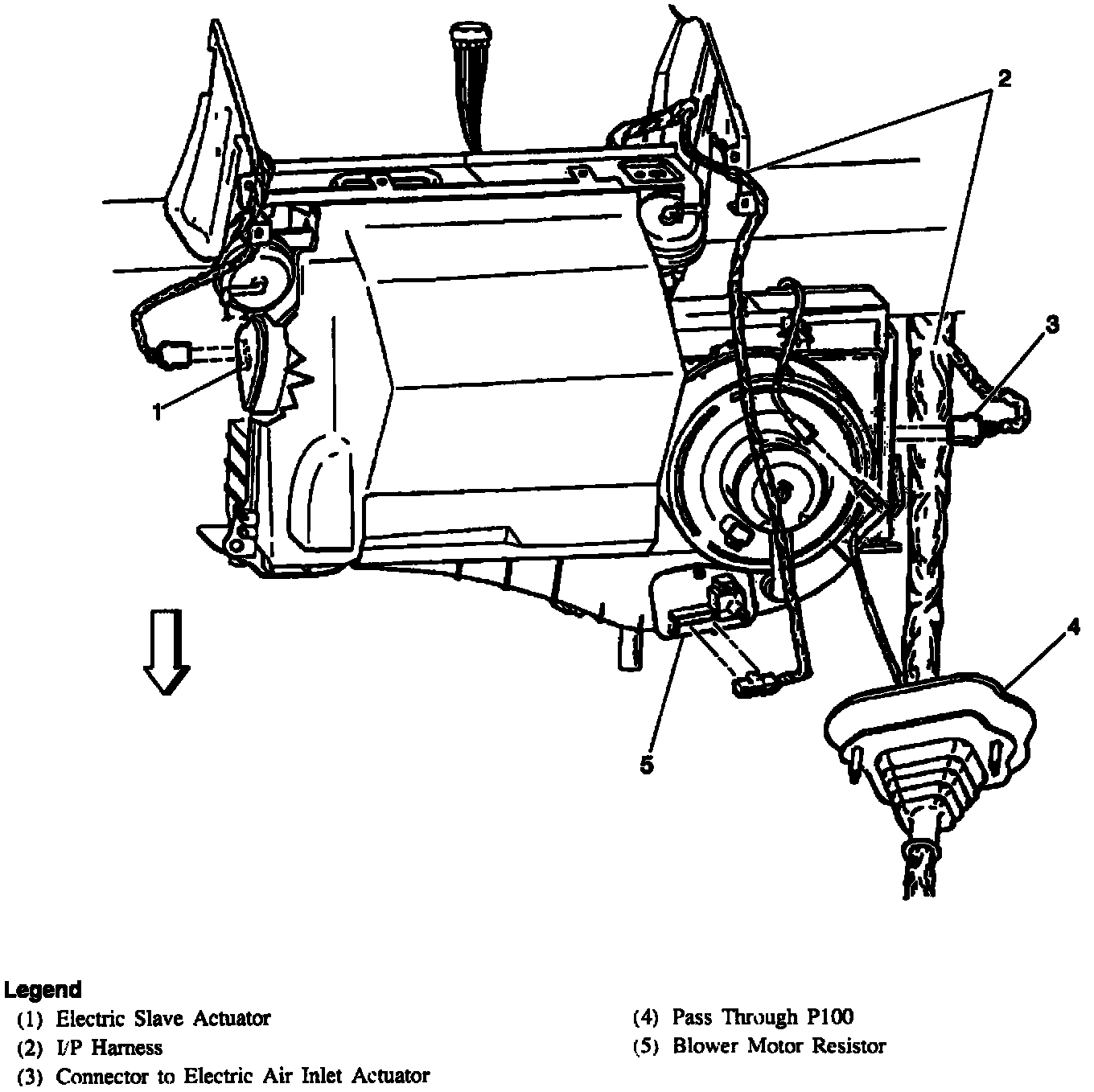 2

3

1

4

5

Legend
(1) Electric Slave Actuator
(2) I/P Harness
(3) Connector to Electric Air Inlet Actuator
(4) Pass Through P100
(5) Blower Motor Resistor