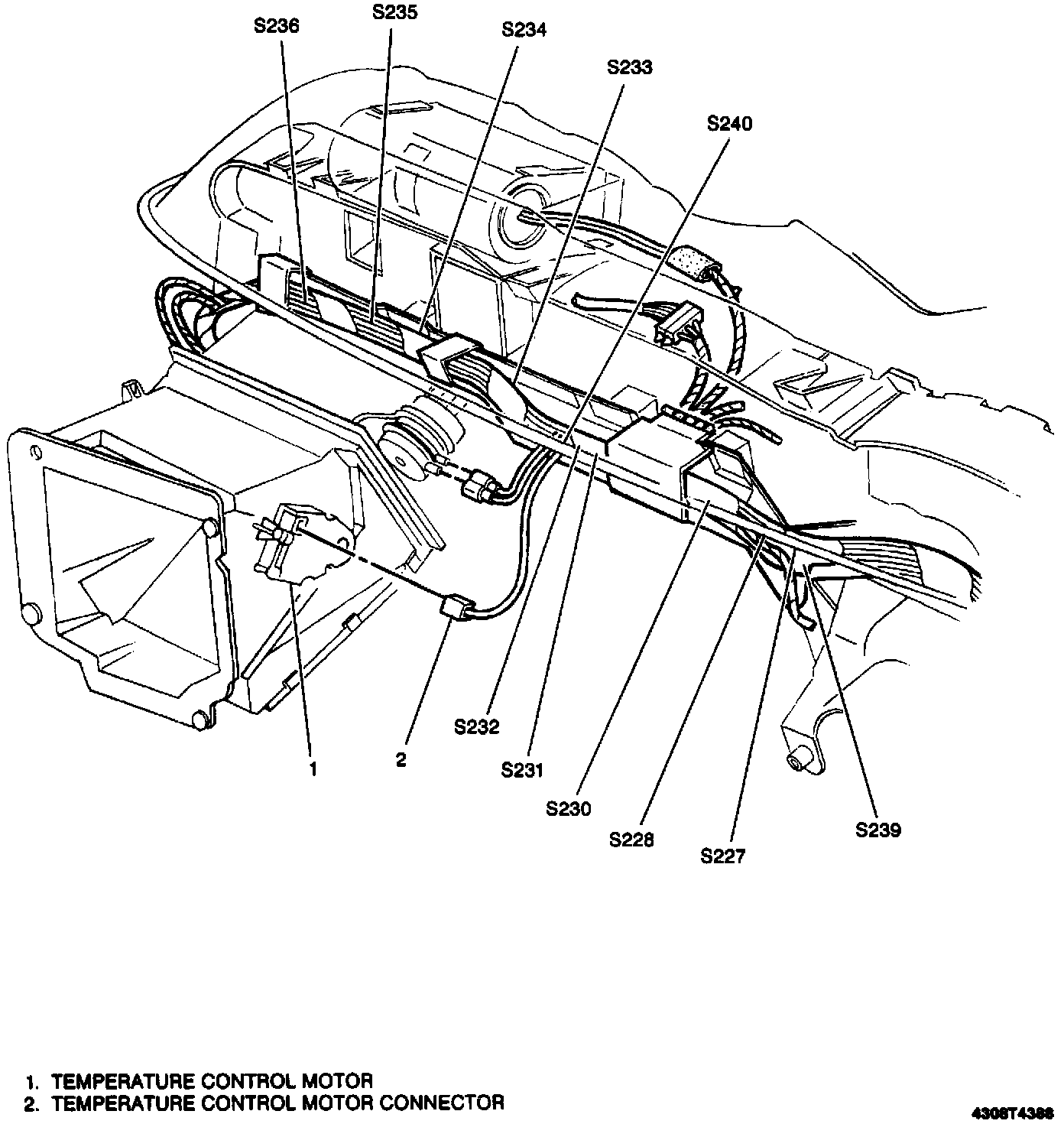 S236
S235
S234
S233
S240

1
2
S232
S231
S230
S228
S227
S239

1. TEMPERATURE CONTROL MOTOR
2. TEMPERATURE CONTROL MOTOR CONNECTOR

4308T4386