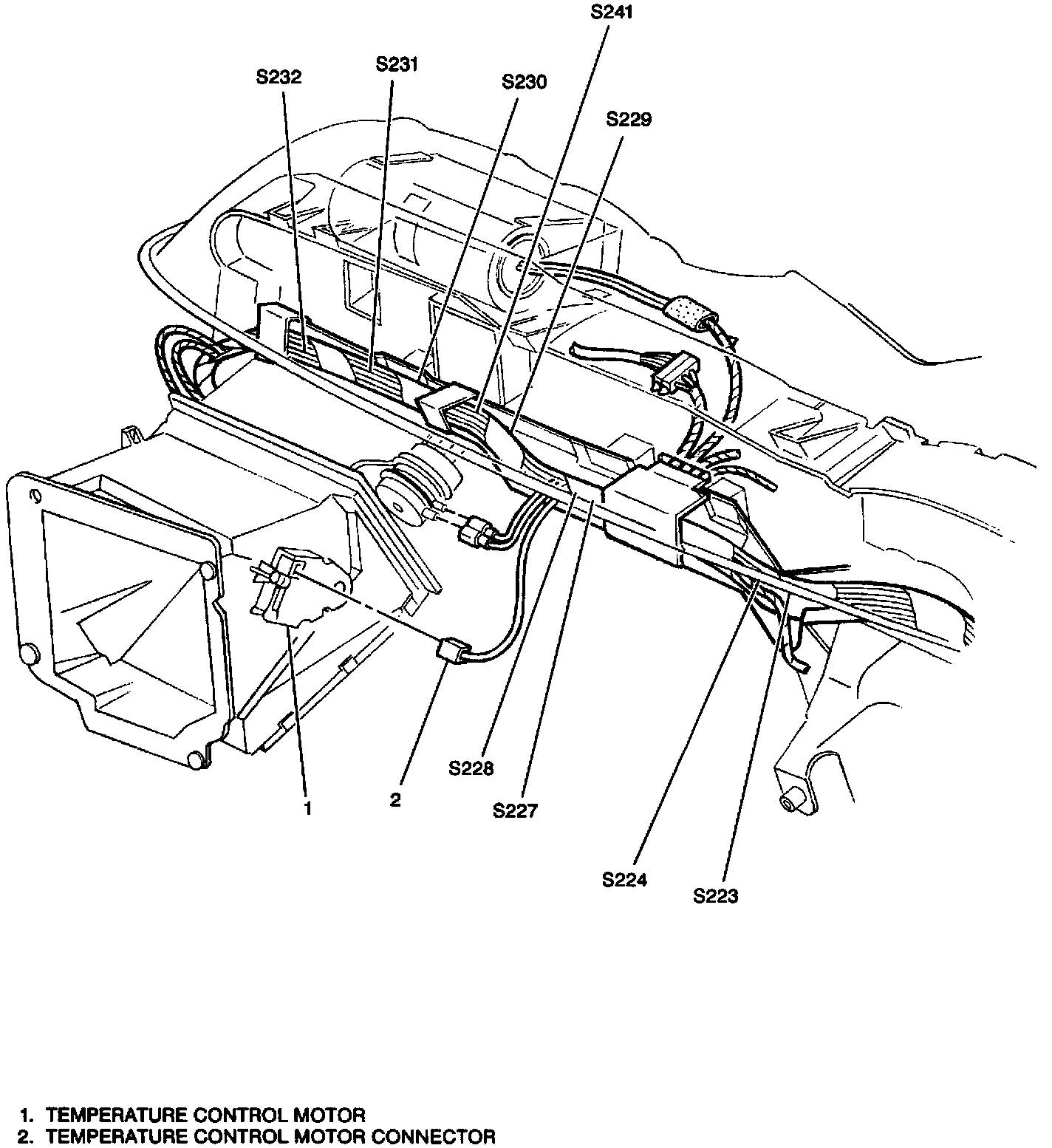 S241
S232
S231
S230
S229
S228
S227
1
2
S224
S223

1. TEMPERATURE CONTROL MOTOR
2. TEMPERATURE CONTROL MOTOR CONNECTOR