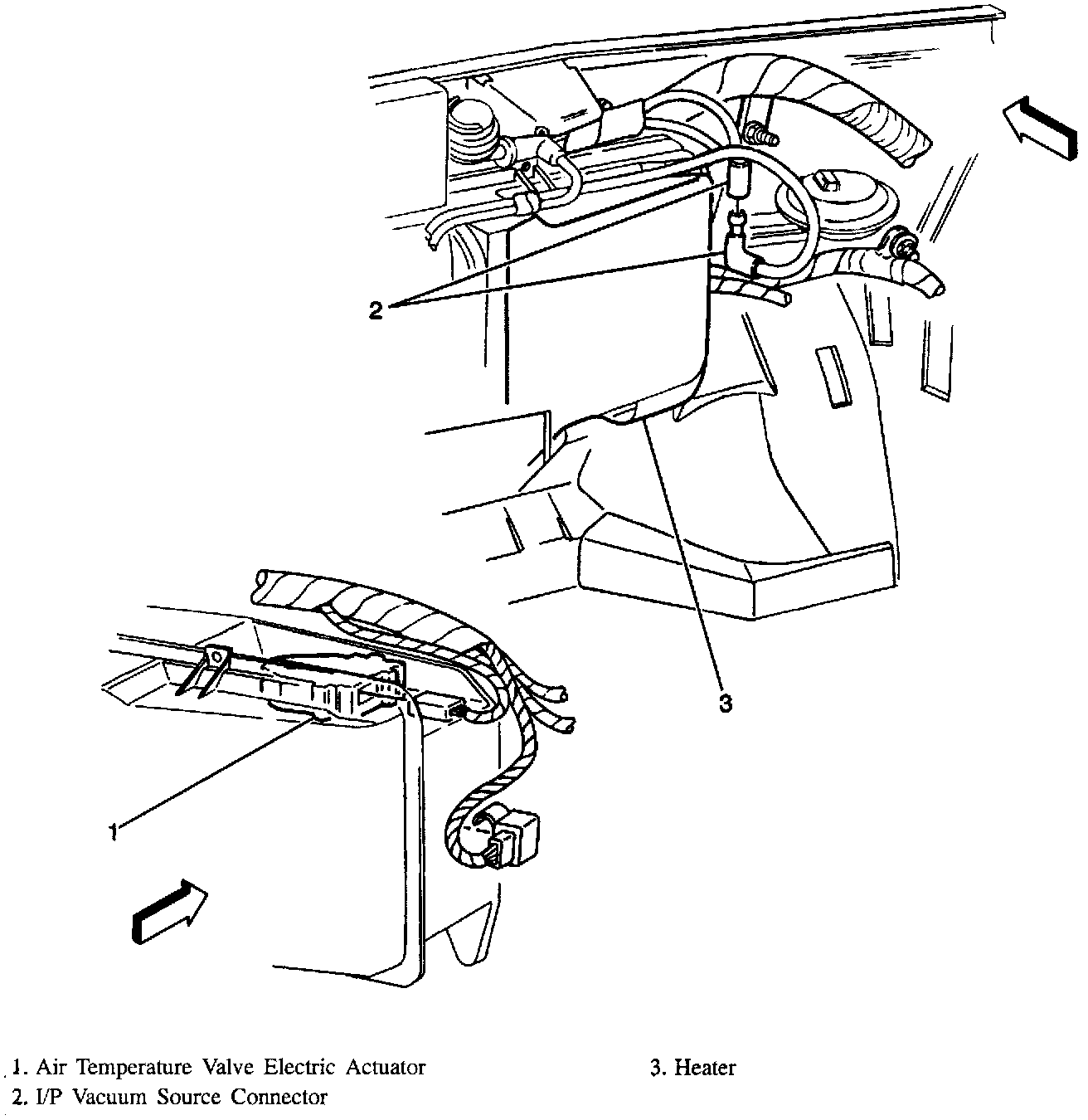 2

3

1

1. Air Temperature Valve Electric Actuator
2. I/P Vacuum Source Connector

3. Heater