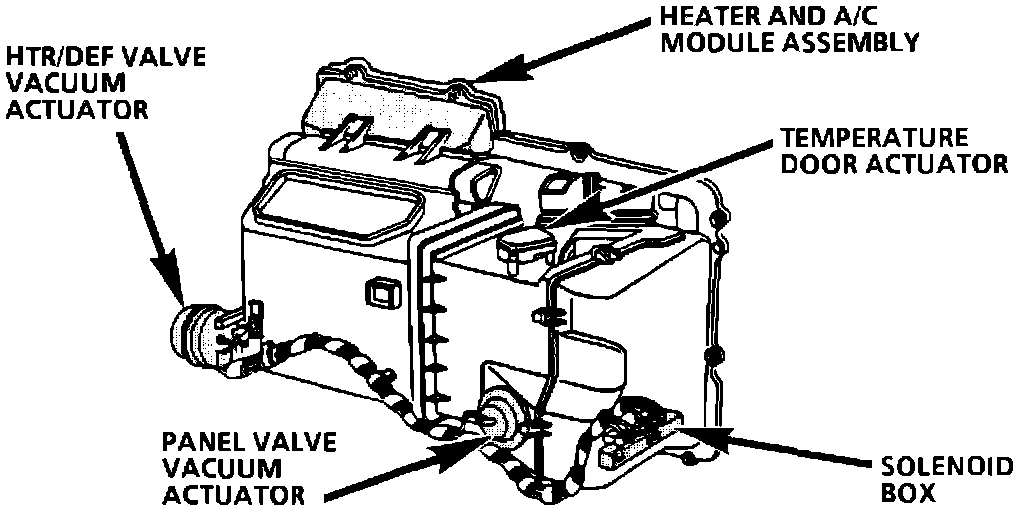 HTR/DEF VALVE VACUUM ACTUATOR

HEATER AND A/C MODULE ASSEMBLY

TEMPERATURE DOOR ACTUATOR

PANEL VALVE VACUUM ACTUATOR

SOLENOID BOX