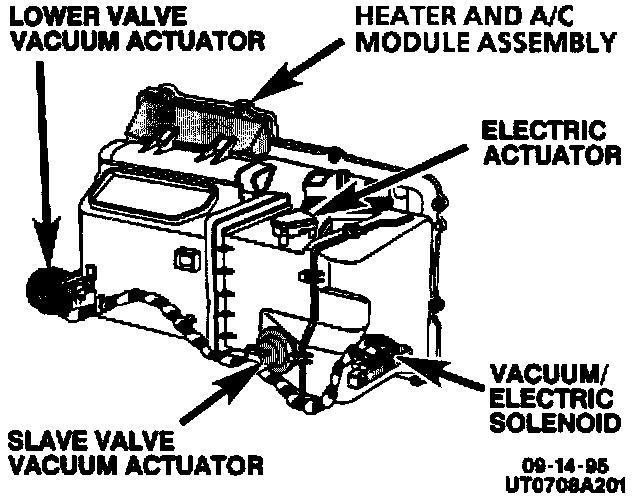 LOWER VALVE VACUUM ACTUATOR

HEATER AND A/C MODULE ASSEMBLY

ELECTRIC ACTUATOR

VACUUM/ ELECTRIC SOLENOID

SLAVE VALVE VACUUM ACTUATOR

09-14-95
UT0708A201