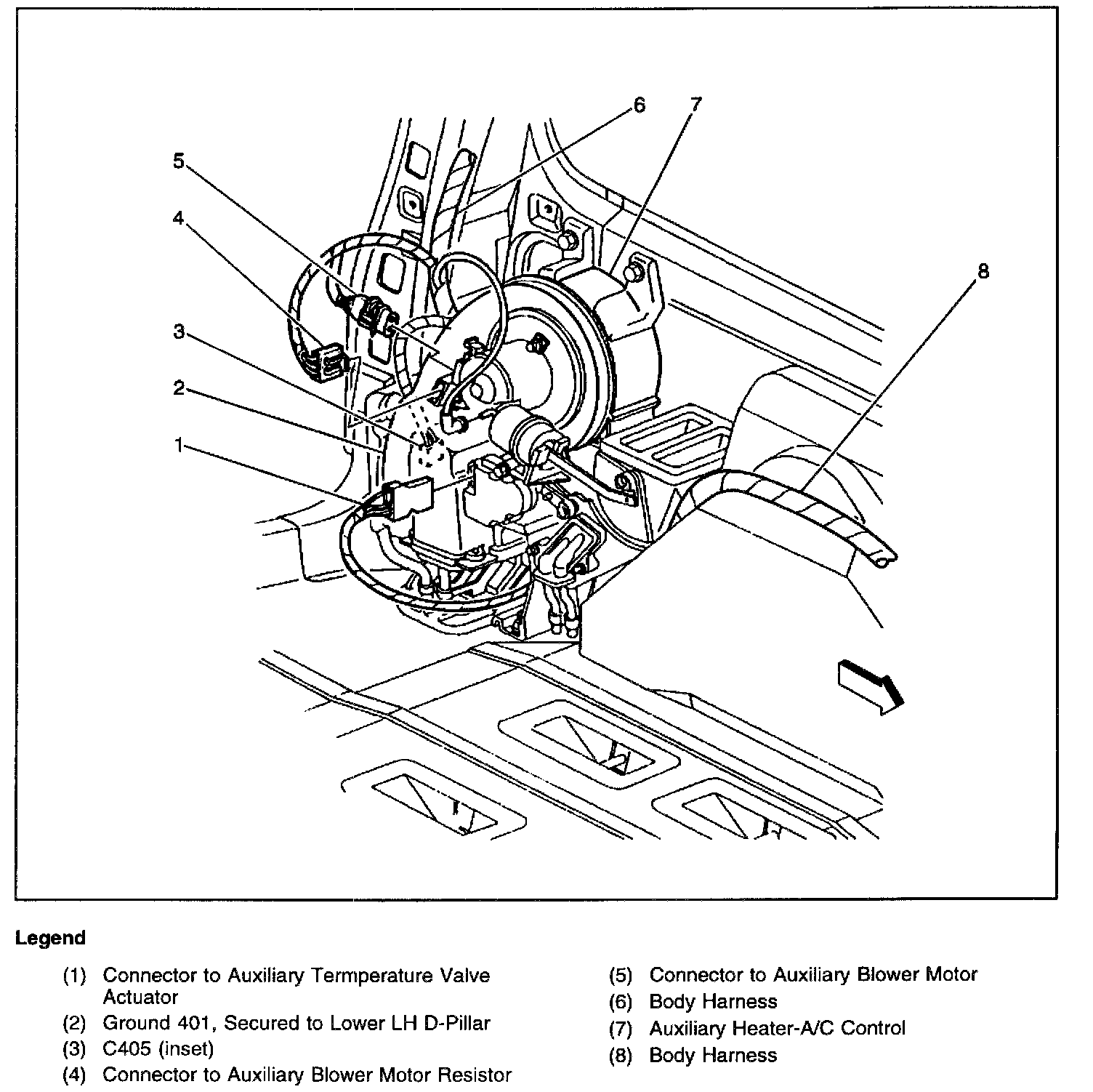 6
7
5
4
8
3
2
1

Legend

(1) Connector to Auxiliary Termperature Valve Actuator
(2) Ground 401, Secured to Lower LH D-Pillar
(3) C405 (inset)
(4) Connector to Auxiliary Blower Motor Resistor

(5) Connector to Auxiliary Blower Motor
(6) Body Harness
(7) Auxiliary Heater-A/C Control
(8) Body Harness