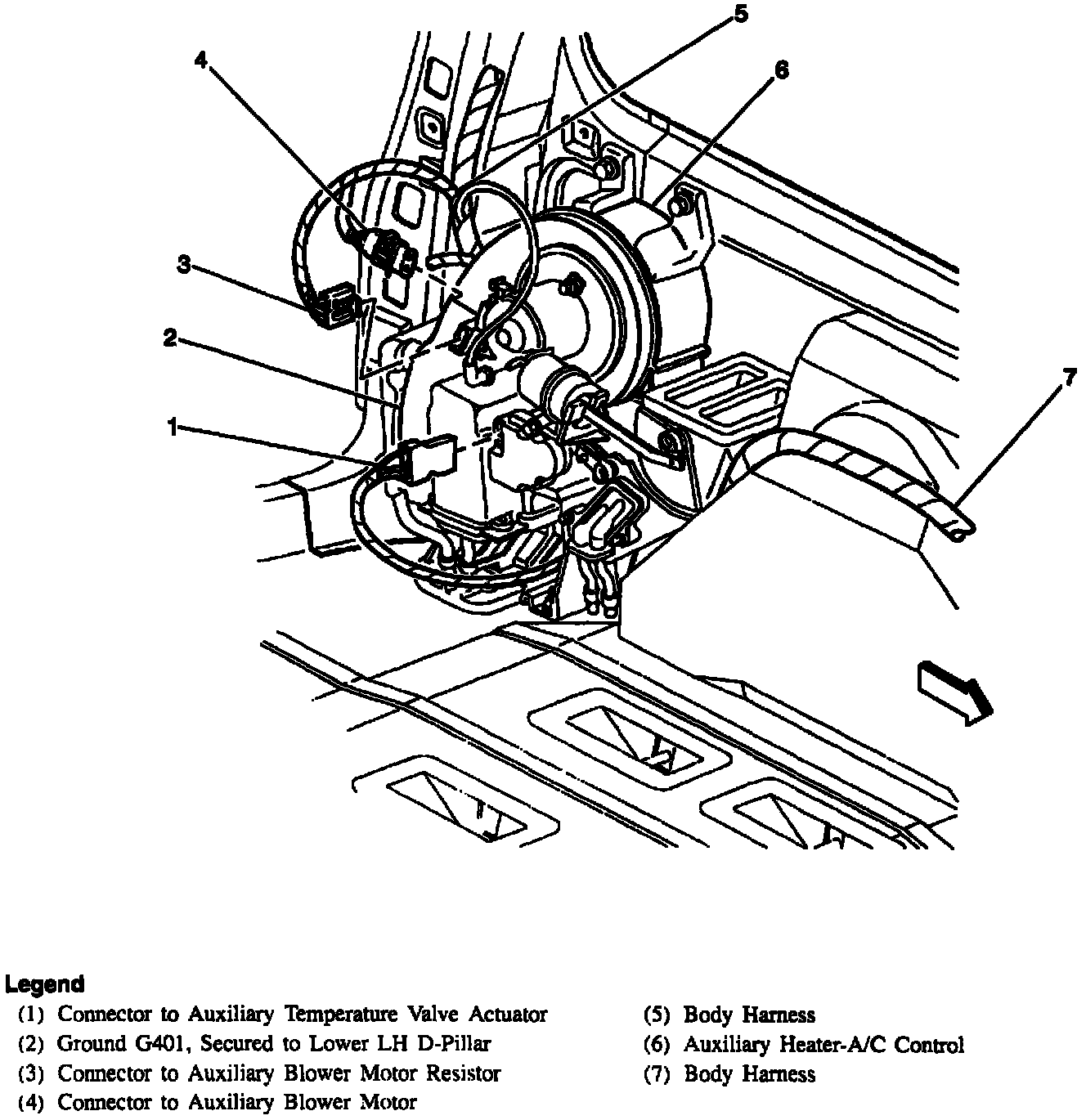 5
4
6
3
2
7
1

Legend
(1) Connector to Auxiliary Temperature Valve Actuator
(2) Ground G401, Secured to Lower LH D-Pillar
(3) Connector to Auxiliary Blower Motor Resistor
(4) Connector to Auxiliary Blower Motor

(5) Body Harness
(6) Auxiliary Heater-A/C Control
(7) Body Harness