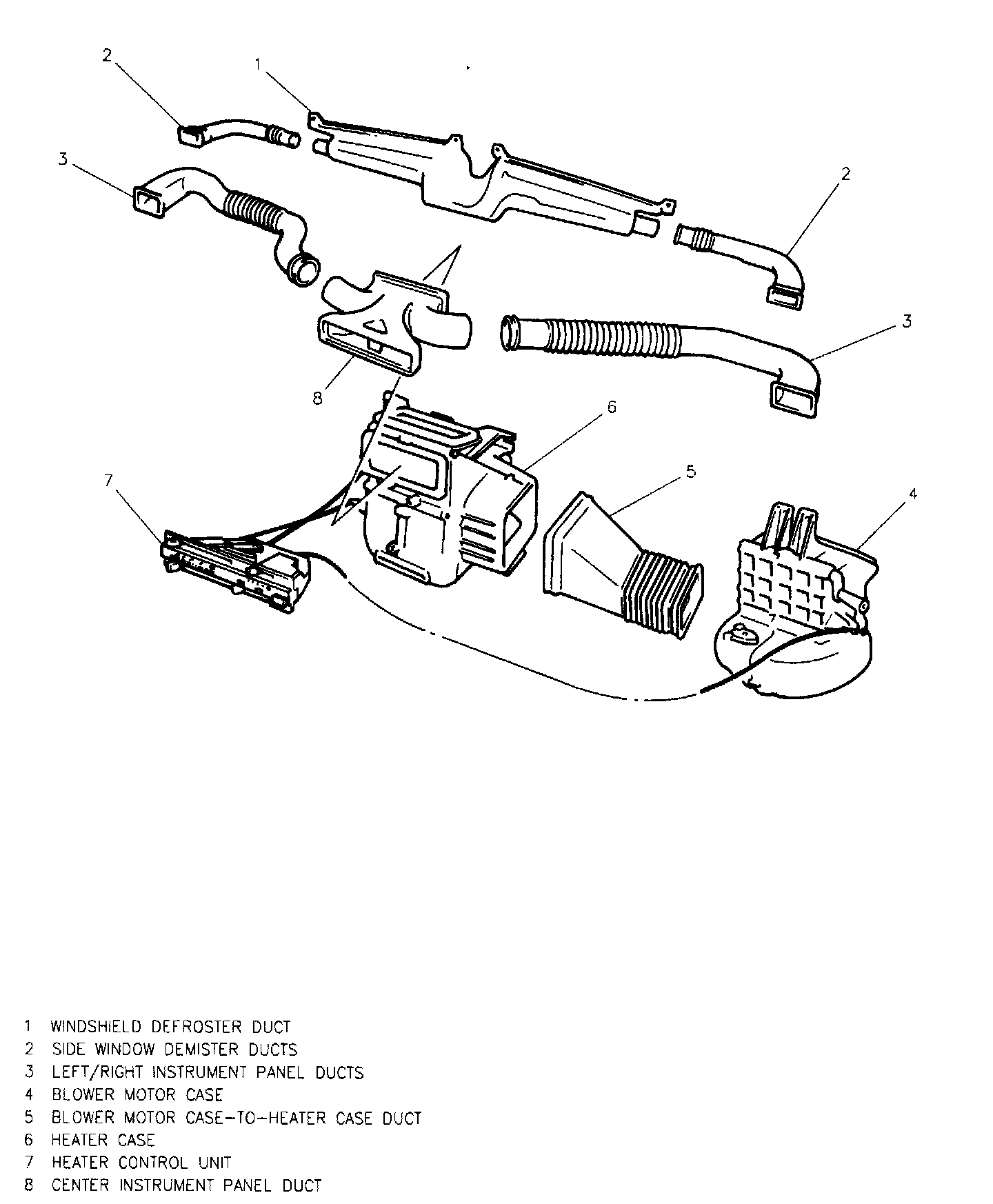 2
1
3
2
3
8
6
7
5
4

1 WINDSHIELD DEFROSTER DUCT
2 SIDE WINDOW DEMISTER DUCTS
3 LEFT/RIGHT INSTRUMENT PANEL DUCTS
4 BLOWER MOTOR CASE
5 BLOWER MOTOR CASE-TO-HEATER CASE DUCT
6 HEATER CASE
7 HEATER CONTROL UNIT
8 CENTER INSTRUMENT PANEL DUCT