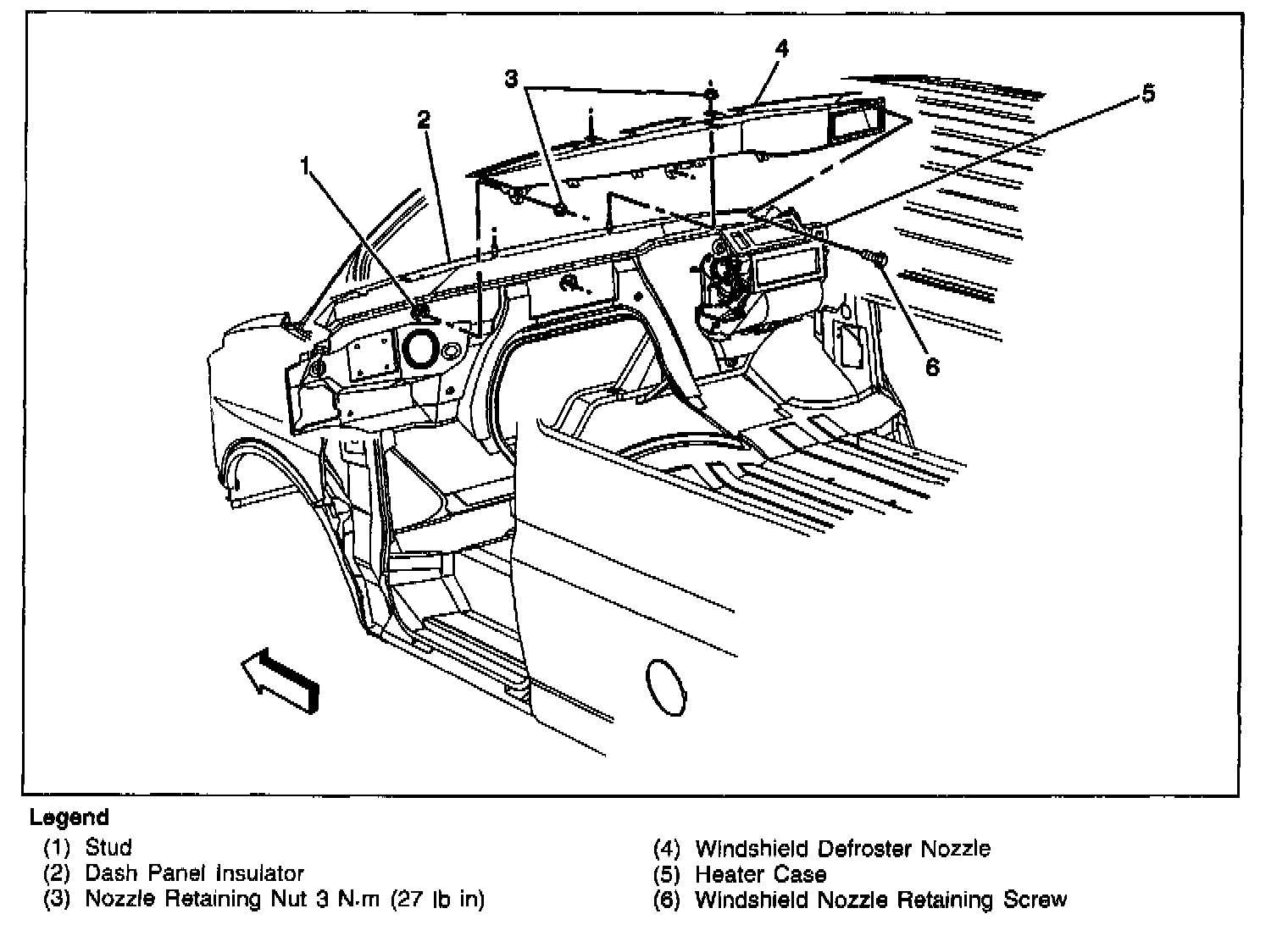 4
3
5
2
1
6

Legend
(1) Stud
(2) Dash Panel Insulator
(3) Nozzle Retaining Nut 3 N·m (27 lb in)

(4) Windshield Defroster Nozzle
(5) Heater Case
(6) Windshield Nozzle Retaining Screw