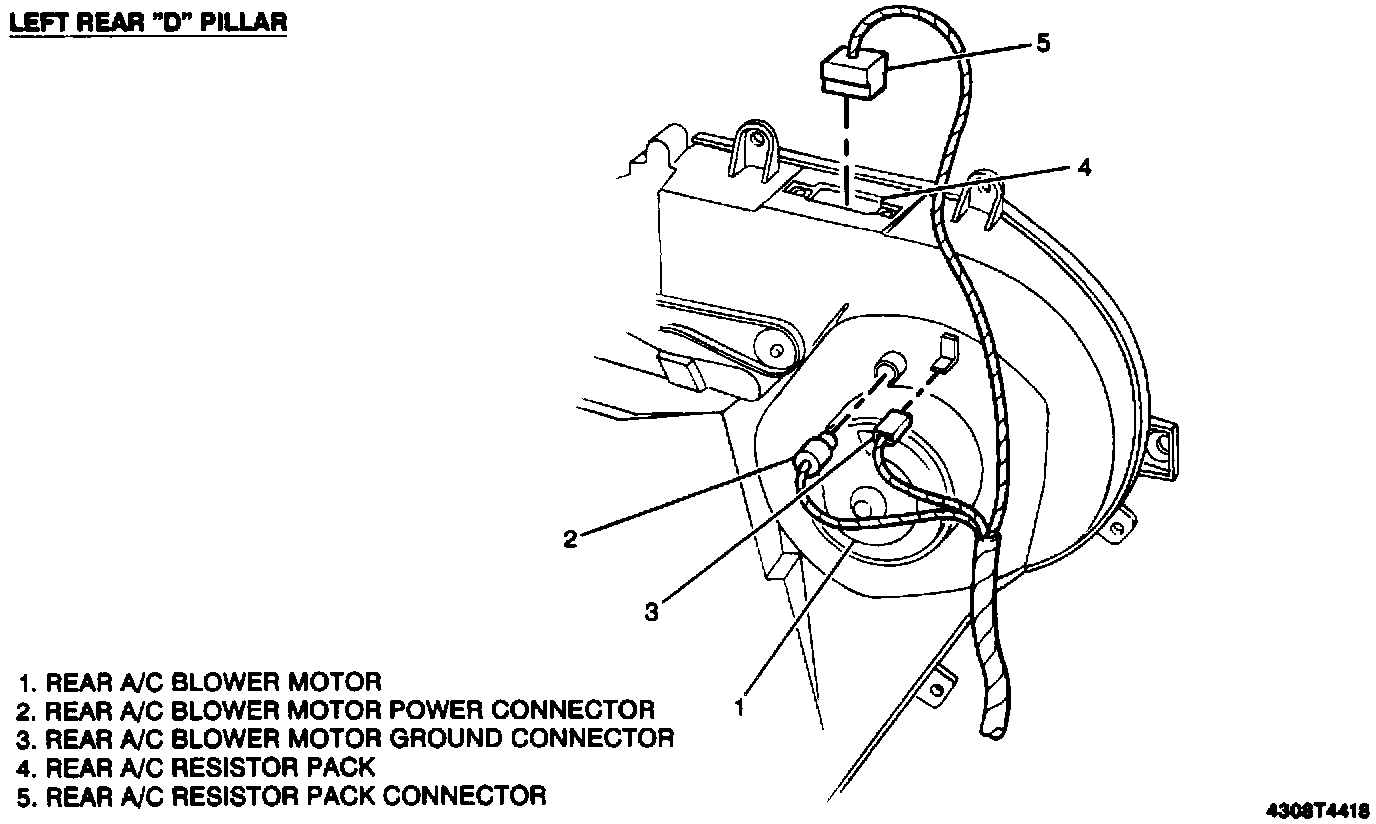 LEFT REAR "D" PILLAR

5

4

2

3

1

1. REAR A/C BLOWER MOTOR
2. REAR A/C BLOWER MOTOR POWER CONNECTOR
3. REAR A/C BLOWER MOTOR GROUND CONNECTOR
4. REAR A/C RESISTOR PACK
5. REAR A/C RESISTOR PACK CONNECTOR

4308T4418