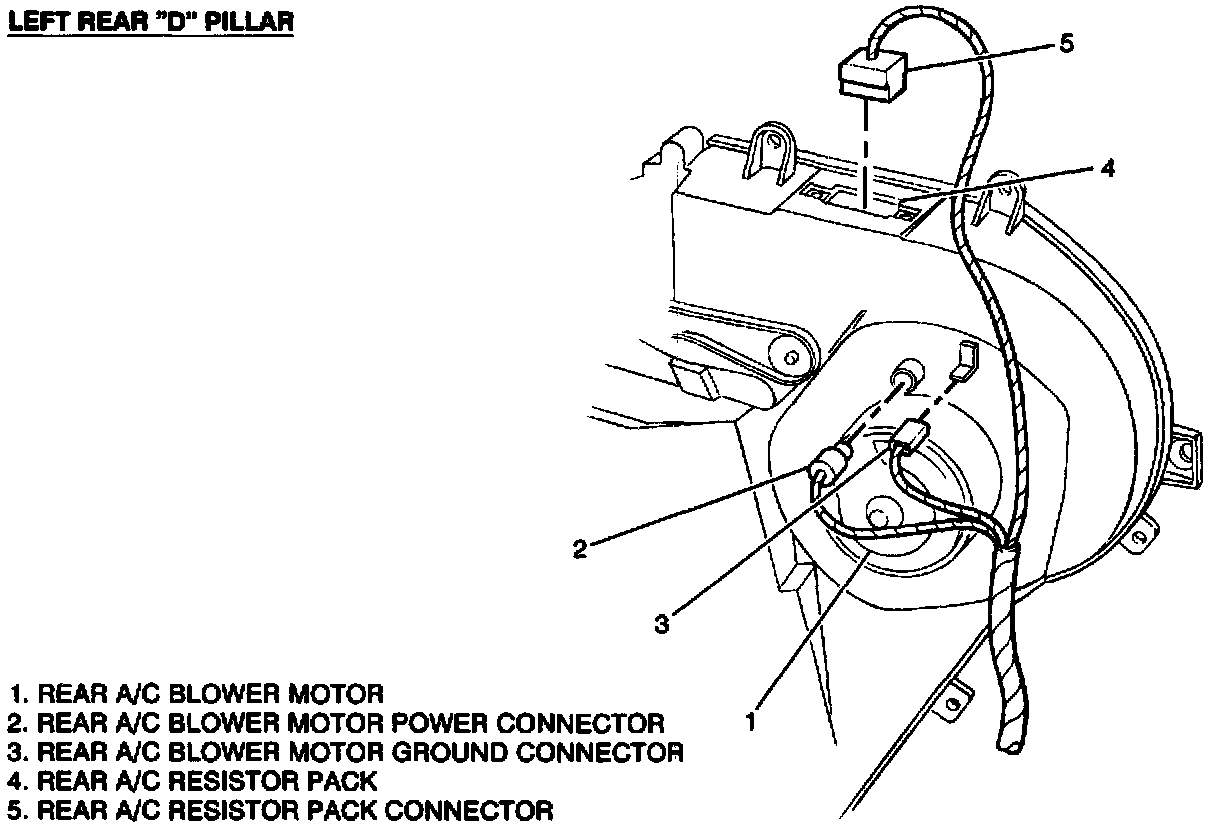 LEFT REAR "D" PILLAR

5

4

2

3

1

1. REAR A/C BLOWER MOTOR
2. REAR A/C BLOWER MOTOR POWER CONNECTOR
3. REAR A/C BLOWER MOTOR GROUND CONNECTOR
4. REAR A/C RESISTOR PACK
5. REAR A/C RESISTOR PACK CONNECTOR