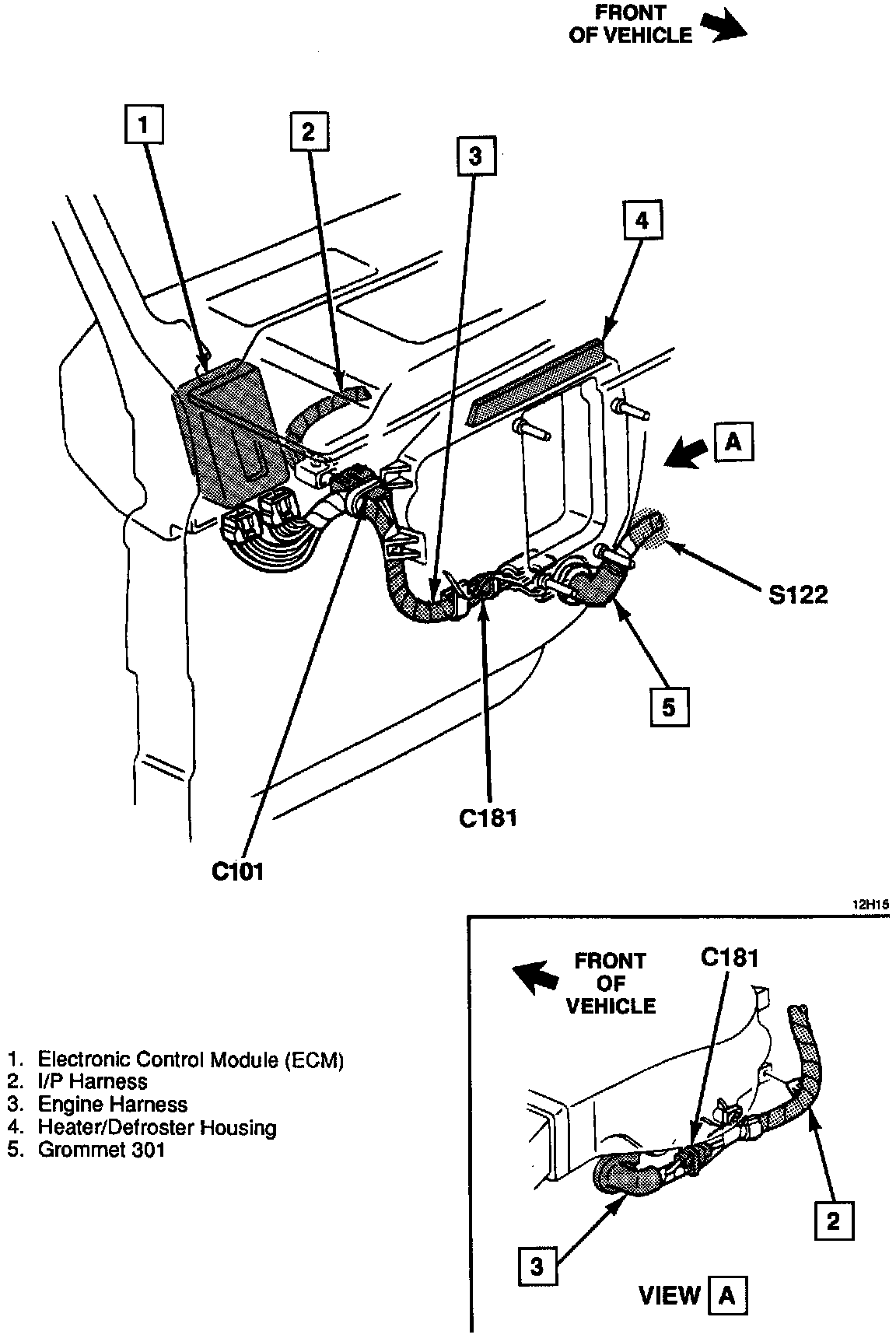 FRONT OF VEHICLE

1

2

3

4

A

S122

5

C181

C101

12H15

FRONT OF VEHICLE

C181

2

3

VIEW A

1. Electronic Control Module (ECM)
2. I/P Harness
3. Engine Harness
4. Heater/Defroster Housing
5. Grommet 301