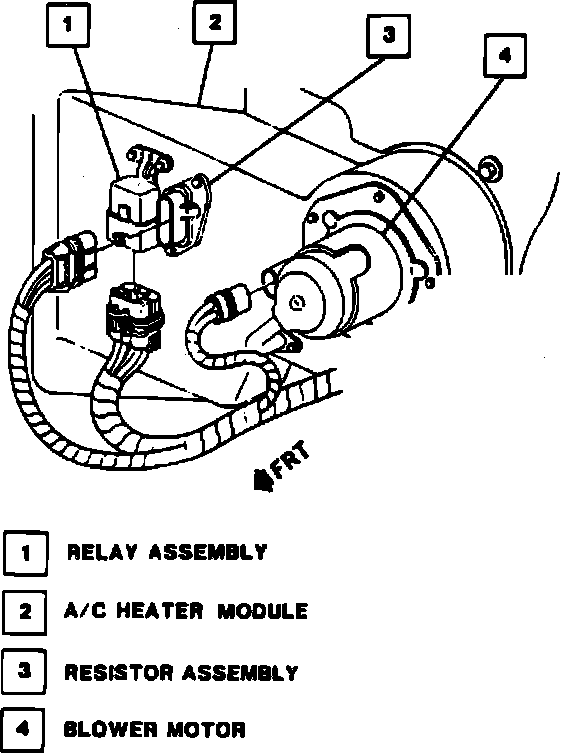 1
2
3
4
FRT

1 RELAY ASSEMBLY
2 A/C HEATER MODULE
3 RESISTOR ASSEMBLY
4 BLOWER MOTOR