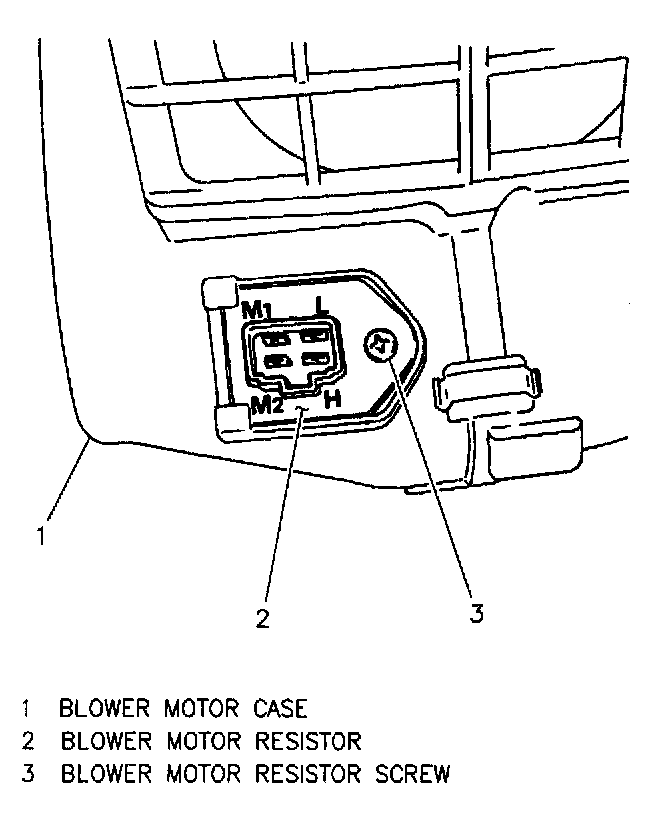 M1 L
M2 H

1

2

3

1 BLOWER MOTOR CASE
2 BLOWER MOTOR RESISTOR
3 BLOWER MOTOR RESISTOR SCREW