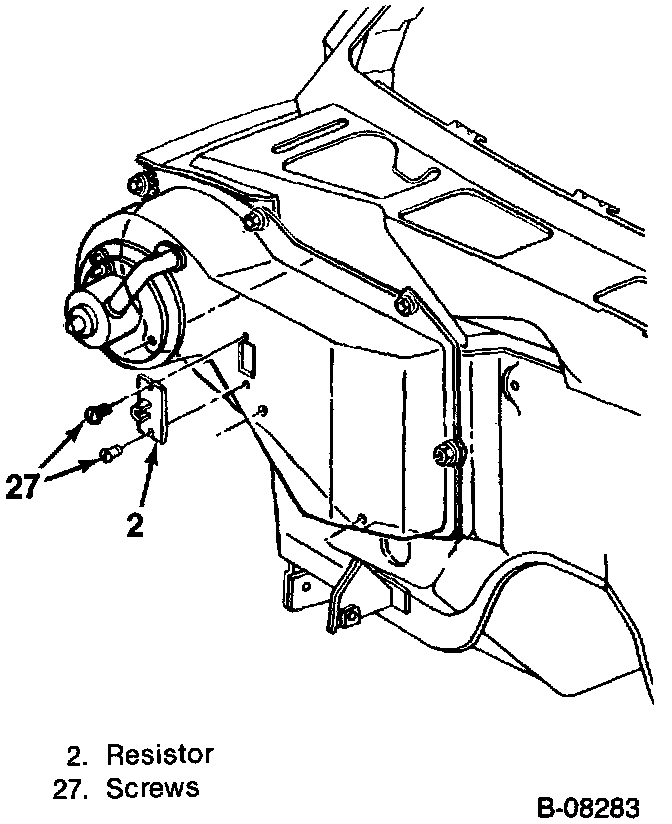 27

2

2. Resistor
27. Screws

B-08283