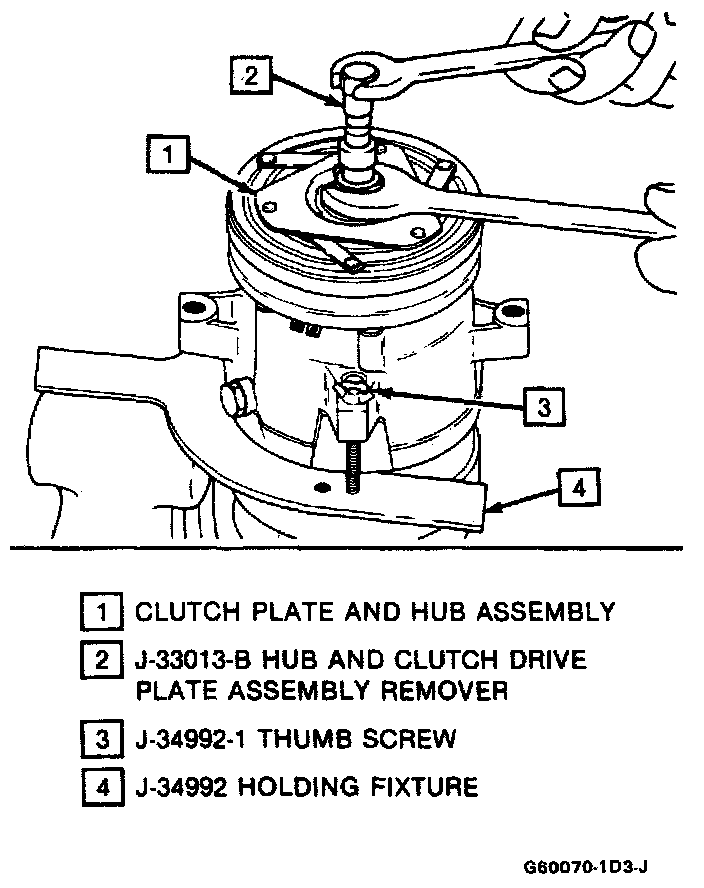 2

1

3

4

1 CLUTCH PLATE AND HUB ASSEMBLY

2 J-33013-B HUB AND CLUTCH DRIVE PLATE ASSEMBLY REMOVER

3 J-34992-1 THUMB SCREW

4 J-34992 HOLDING FIXTURE

G60070-1D3-J