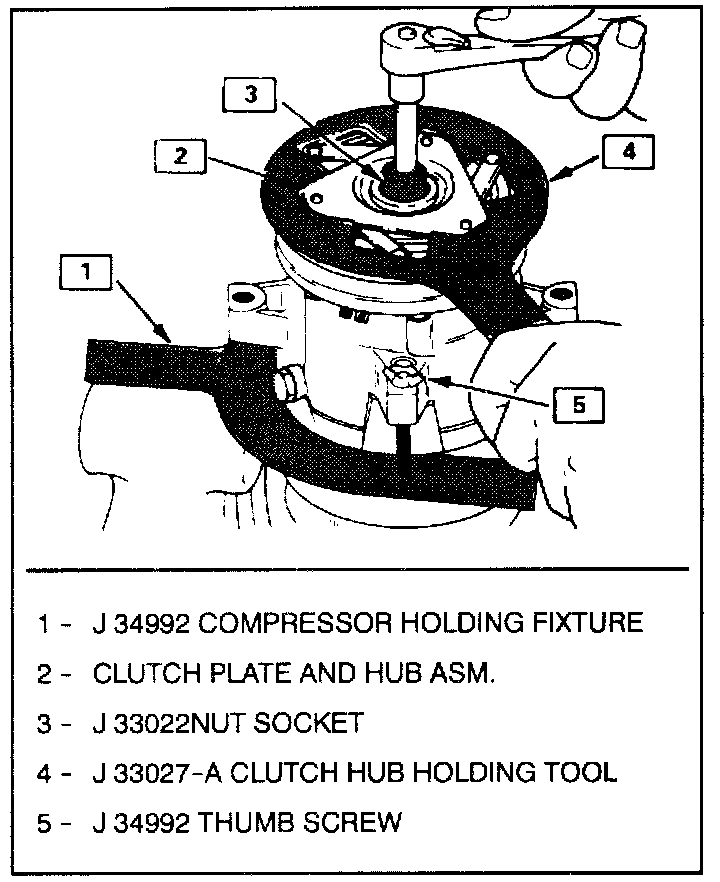 3

2

4

1

5

1 - J 34992 COMPRESSOR HOLDING FIXTURE

2 - CLUTCH PLATE AND HUB ASM.

3 - J 33022NUT SOCKET

4 - J 33027-A CLUTCH HUB HOLDING TOOL

5 - J 34992 THUMB SCREW