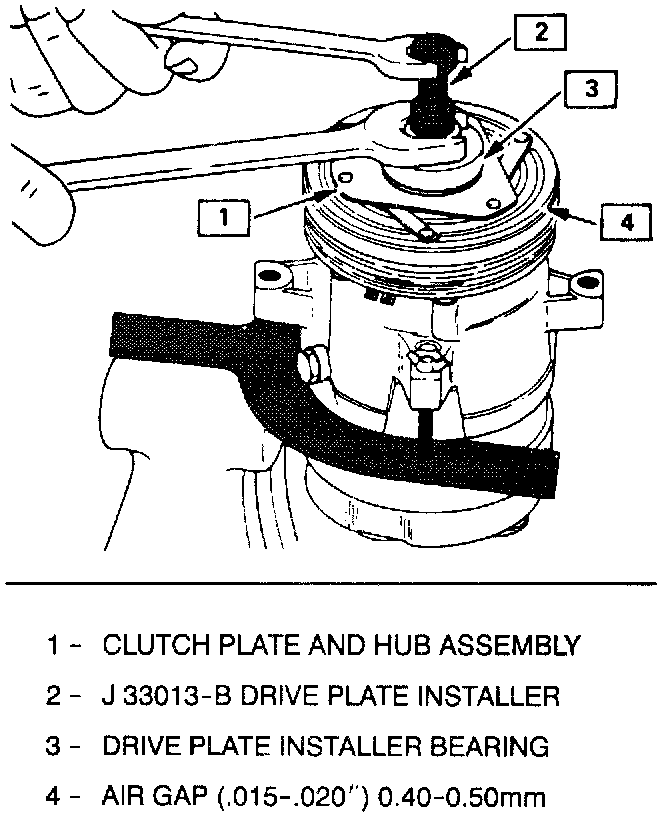 2

3

1

4

1 - CLUTCH PLATE AND HUB ASSEMBLY

2 - J 33013-B DRIVE PLATE INSTALLER

3 - DRIVE PLATE INSTALLER BEARING

4 - AIR GAP (.015-.020") 0.40-0.50mm