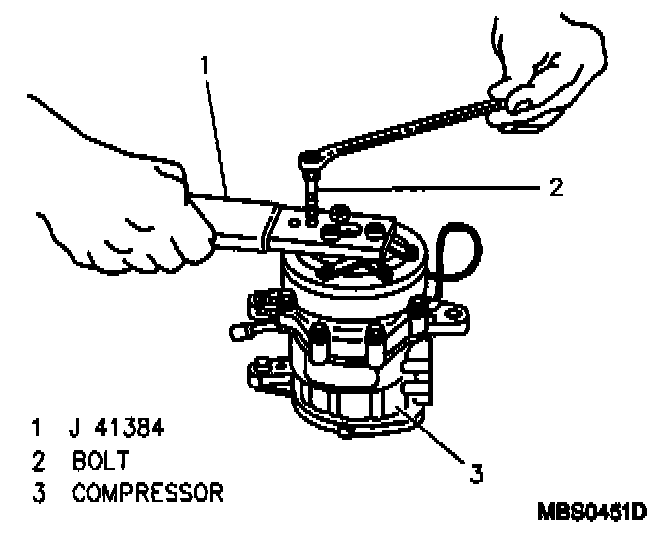 1

2

3

1 J 41384
2 BOLT
3 COMPRESSOR

MBS0451D