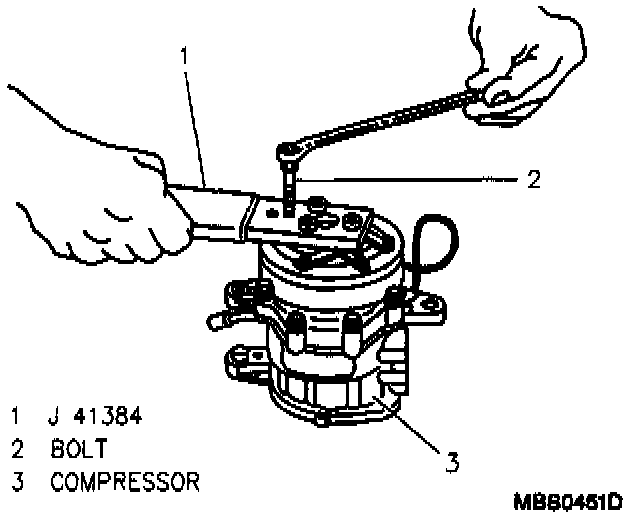 1

2

3

1 J 41384
2 BOLT
3 COMPRESSOR

MB80461D