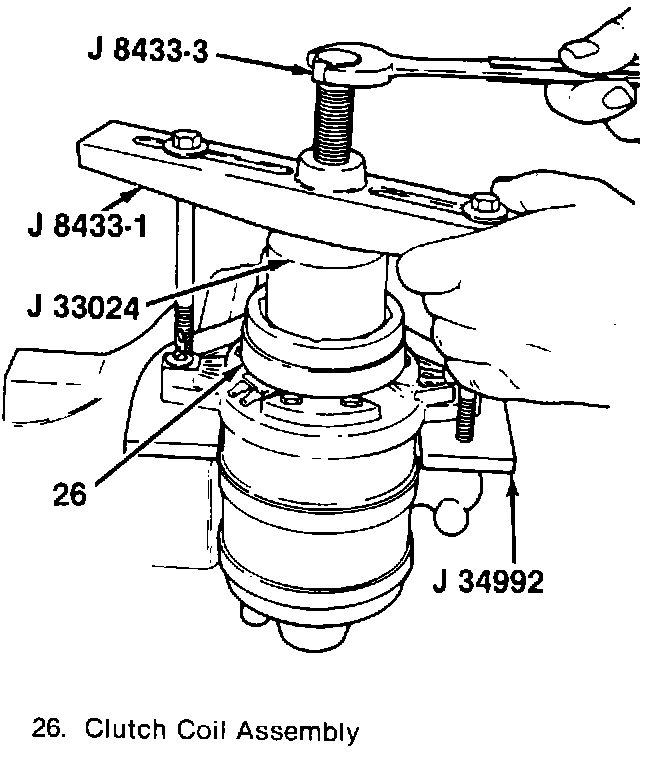 J 8433-3

J 8433-1

J 33024

26

J 34992

26. Clutch Coil Assembly