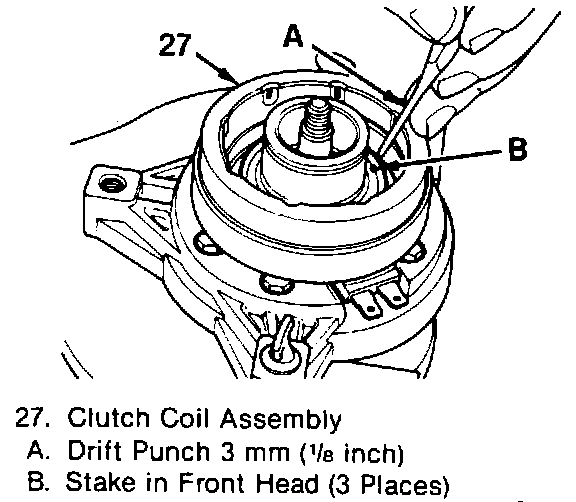 27

A

B

27. Clutch Coil Assembly
A. Drift Punch 3 mm ($\frac{1}{8}$ inch)
B. Stake in Front Head (3 Places)