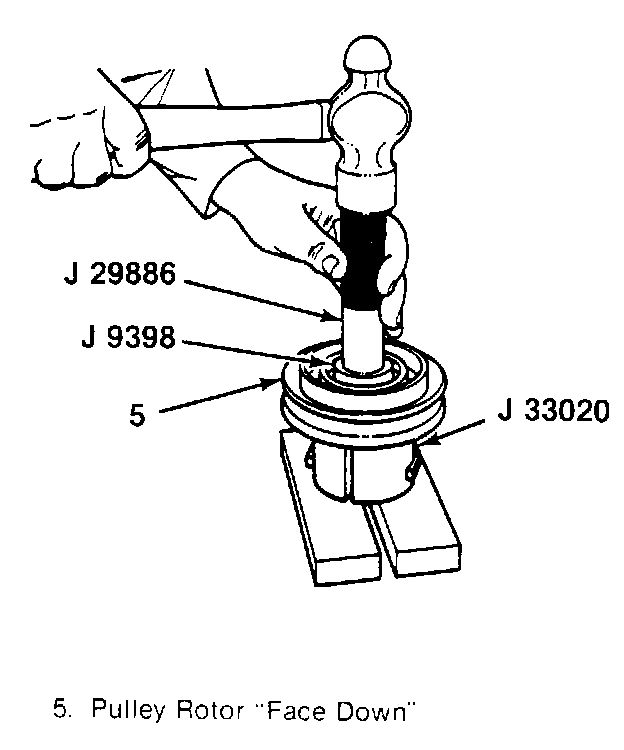 J 29886
J 9398
5
J 33020

5. Pulley Rotor "Face Down"